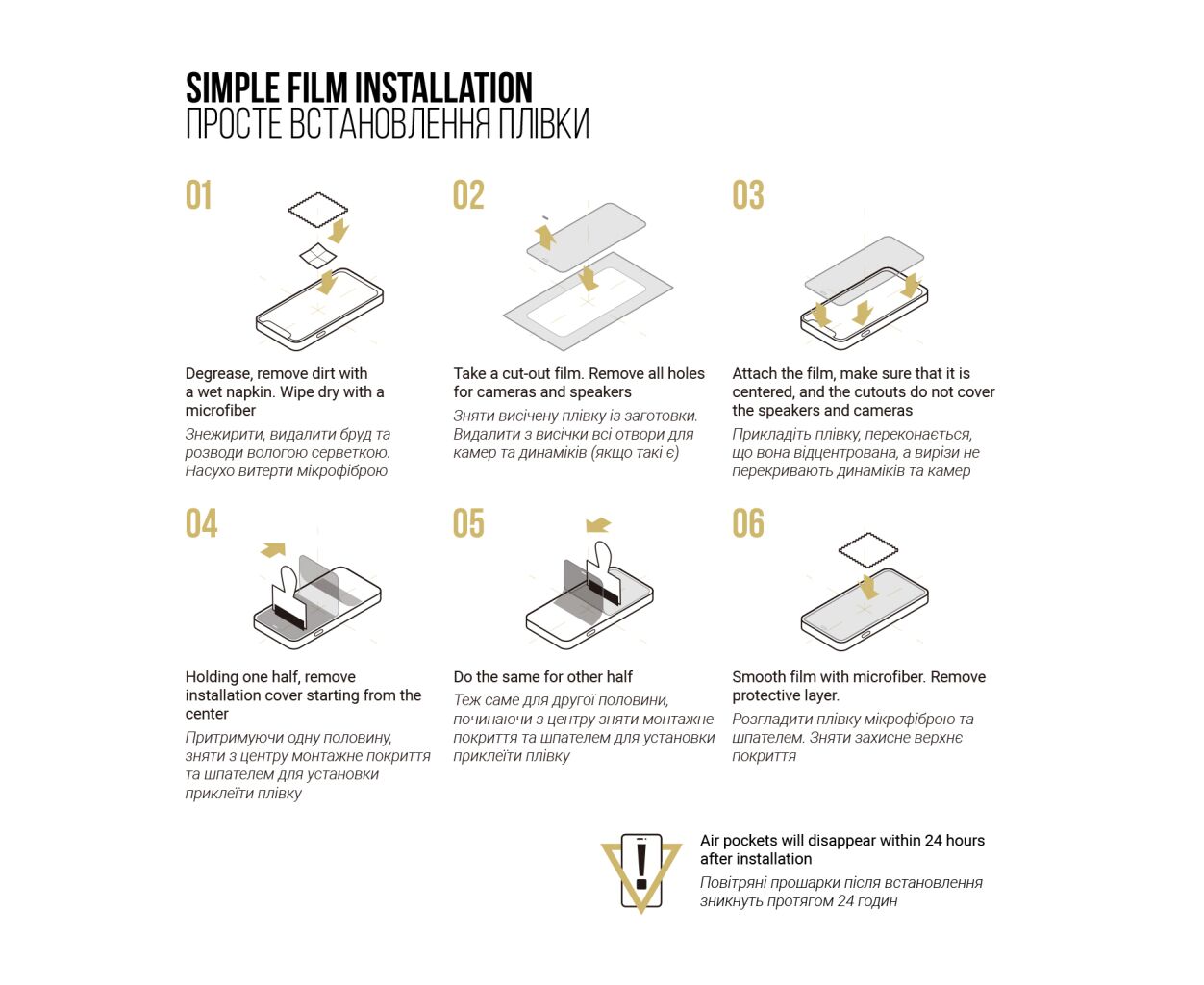 SIMPLE FILM INSTALLATION
ПРОСТЕ ВСТАНОВЛЕННЯ ПЛІВКИ

01

Degrease, remove dirt with a wet napkin. Wipe dry with a microfiber

Знежирити, видалити бруд та розводи вологою серветкою. Насухо витерти мікрофіброю

02

Take a cut-out film. Remove all holes for cameras and speakers

Зняти висічену плівку із заготовки. Видалити з висічки всі отвори для камер та динаміків (якщо такі є)

03

Attach the film, make sure that it is centered, and the cutouts do not cover the speakers and cameras

Прикладіть плівку, переконається, що вона відцентрована, а вирізи не перекривають динаміків та камер

04

Holding one half, remove installation cover starting from the center

Притримуючи одну половину, зняти з центру монтажне покриття та шпателем для установки приклеїти плівку

05

Do the same for other half

Теж саме для другої половини, починаючи з центру зняти монтажне покриття та шпателем для установки приклеїти плівку

06

Smooth film with microfiber. Remove protective layer.

Розгладити плівку мікрофіброю та шпателем. Зняти захисне верхнє покриття

Air pockets will disappear within 24 hours after installation

Повітряні прошарки після встановлення зникнуть протягом 24 годин