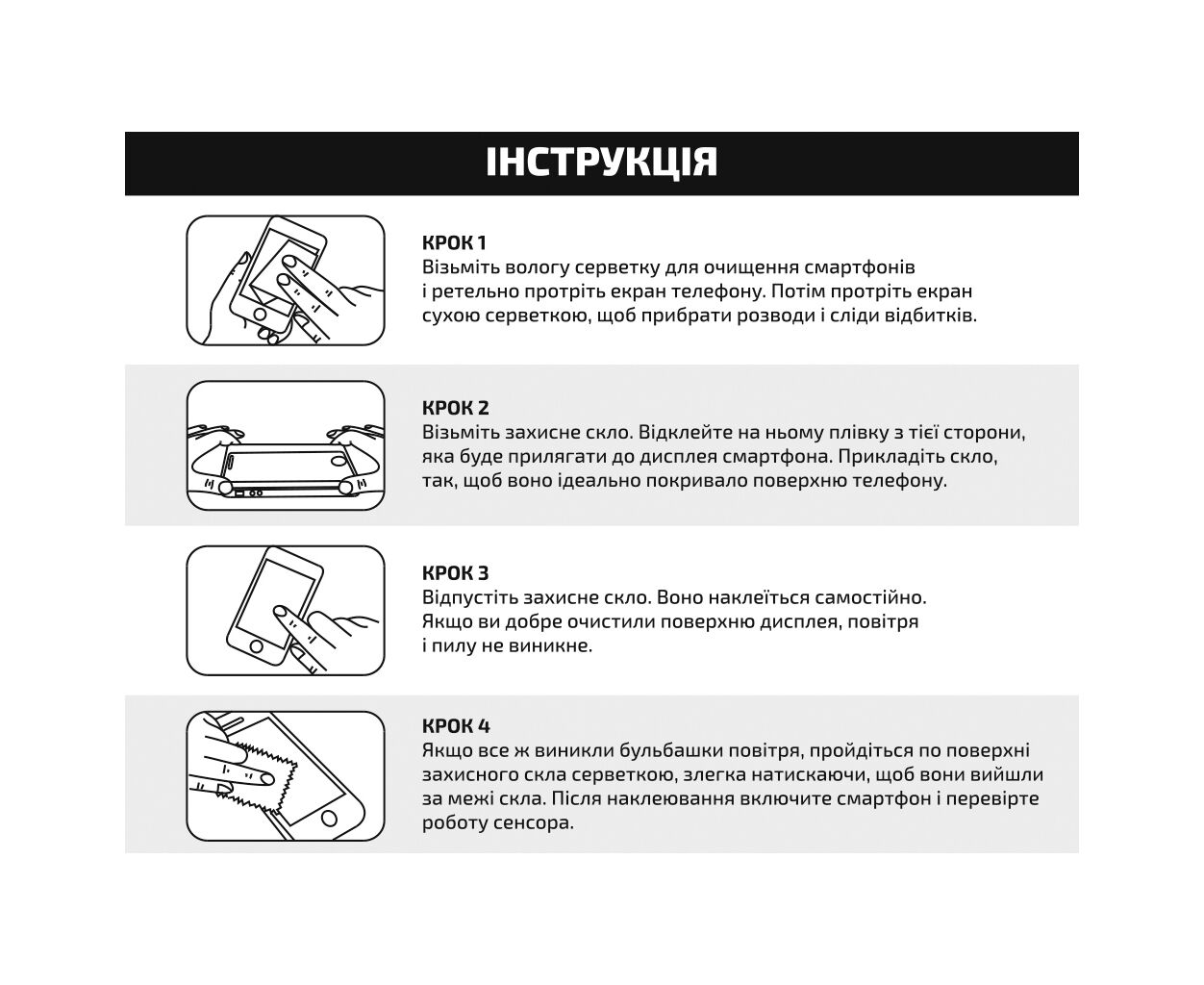 ІНСТРУКЦІЯ

КРОК 1
Візьміть вологу серветку для очищення смартфонів і ретельно протріть екран телефону. Потім протріть екран сухою серветкою, щоб прибрати розводи і сліди відбитків.

КРОК 2
Візьміть захисне скло. Відклейте на ньому плівку з тієї сторони, яка буде прилягати до дисплея смартфона. Прикладіть скло, так, щоб воно ідеально покривало поверхню телефону.

КРОК 3
Відпустіть захисне скло. Воно наклеїться самостійно. Якщо ви добре очистили поверхню дисплея, повітря і пилу не виникне.

КРОК 4
Якщо все ж виникли бульбашки повітря, пройдіться по поверхні захисного скла серветкою, злегка натискаючи, щоб вони вийшли за межі скла. Після наклеювання включите смартфон і перевірте роботу сенсора.