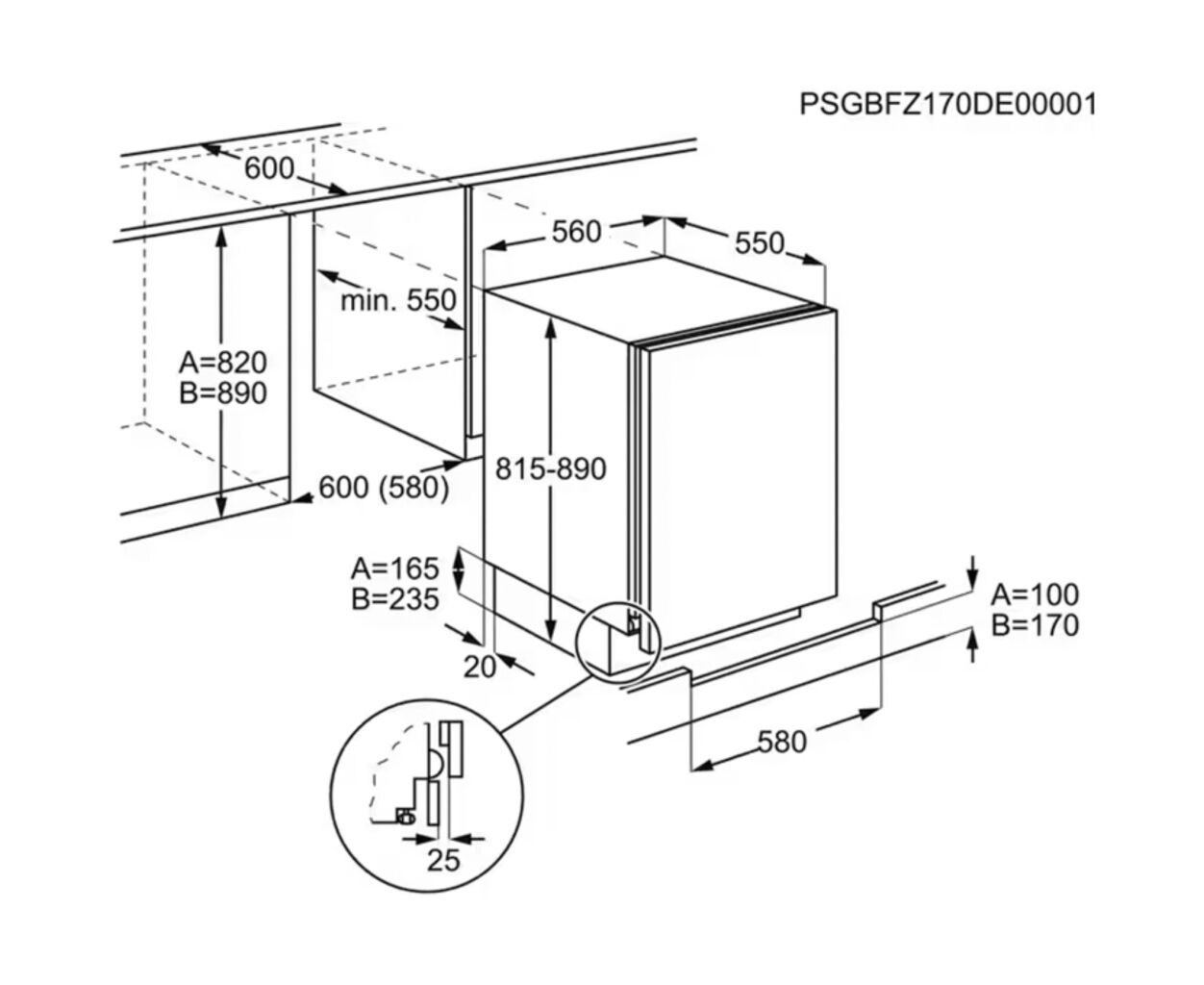 PSGBFZ170DE00001

600

560

550

min. 550

A=820
B=890

815-890

600 (580)

A=165
B=235

20

A=100
B=170

580

25