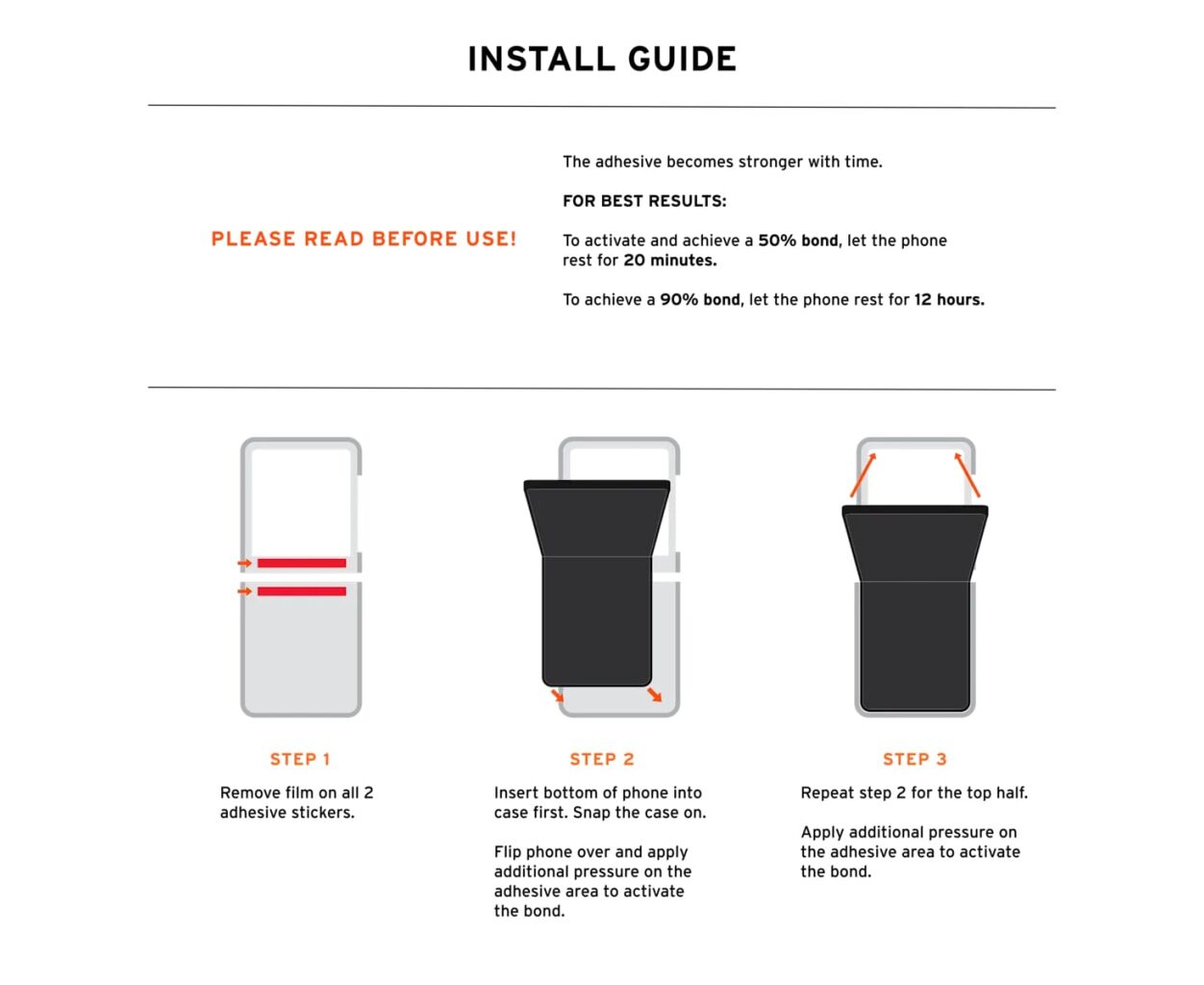 INSTALL GUIDE

PLEASE READ BEFORE USE!

The adhesive becomes stronger with time.

FOR BEST RESULTS:

To activate and achieve a 50% bond, let the phone rest for 20 minutes.

To achieve a 90% bond, let the phone rest for 12 hours.

STEP 1

Remove film on all 2 adhesive stickers.

STEP 2

Insert bottom of phone into case first. Snap the case on.

Flip phone over and apply additional pressure on the adhesive area to activate the bond.

STEP 3

Repeat step 2 for the top half.

Apply additional pressure on the adhesive area to activate the bond.