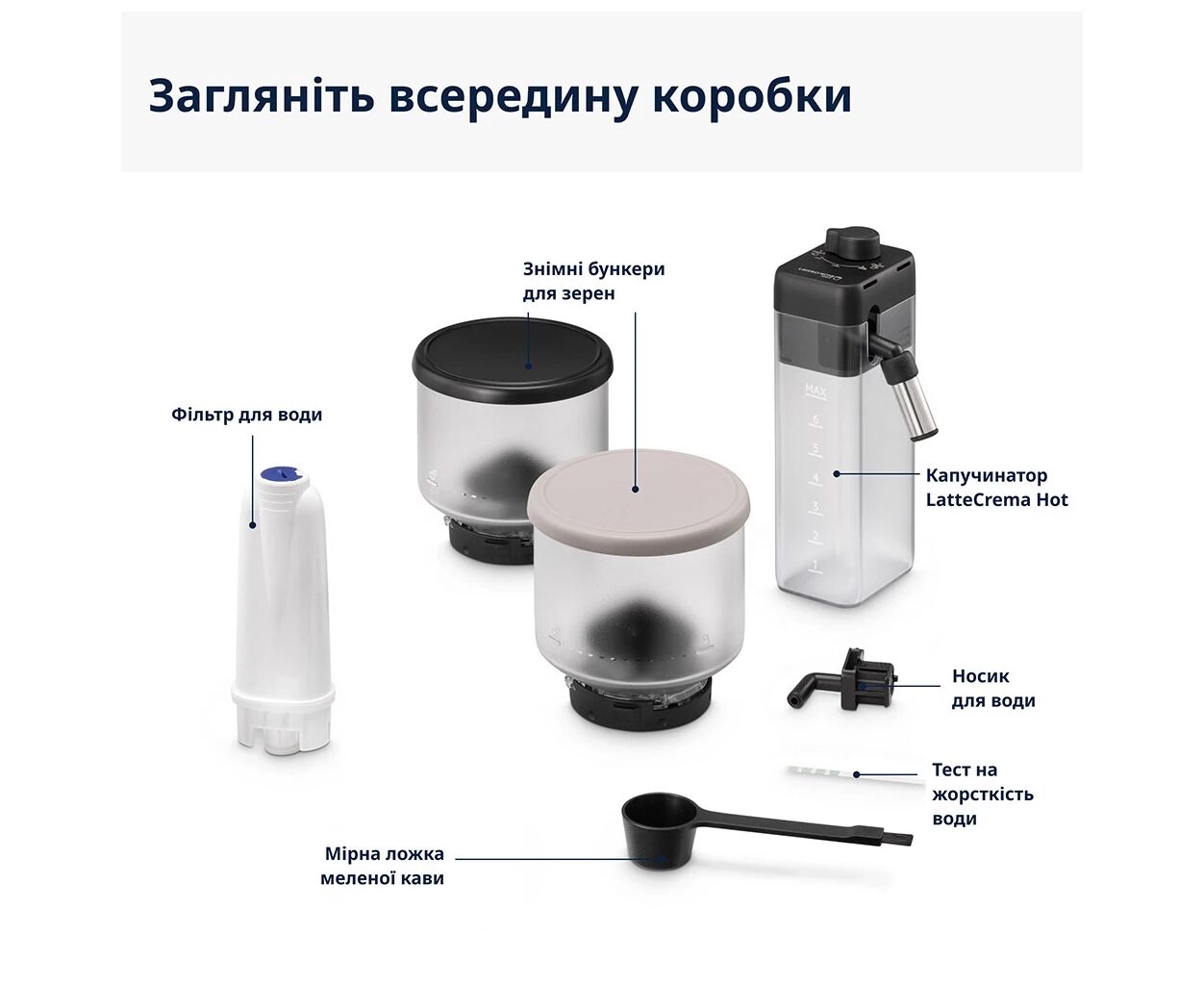 Загляніть всередину коробки

Знімні бункери для зерен

Фільтр для води

MAX
6
5
4
3
2
1

Капучинатор LatteCrema Hot

Носик для води

Тест на жорсткість води

Мірна ложка меленої кави