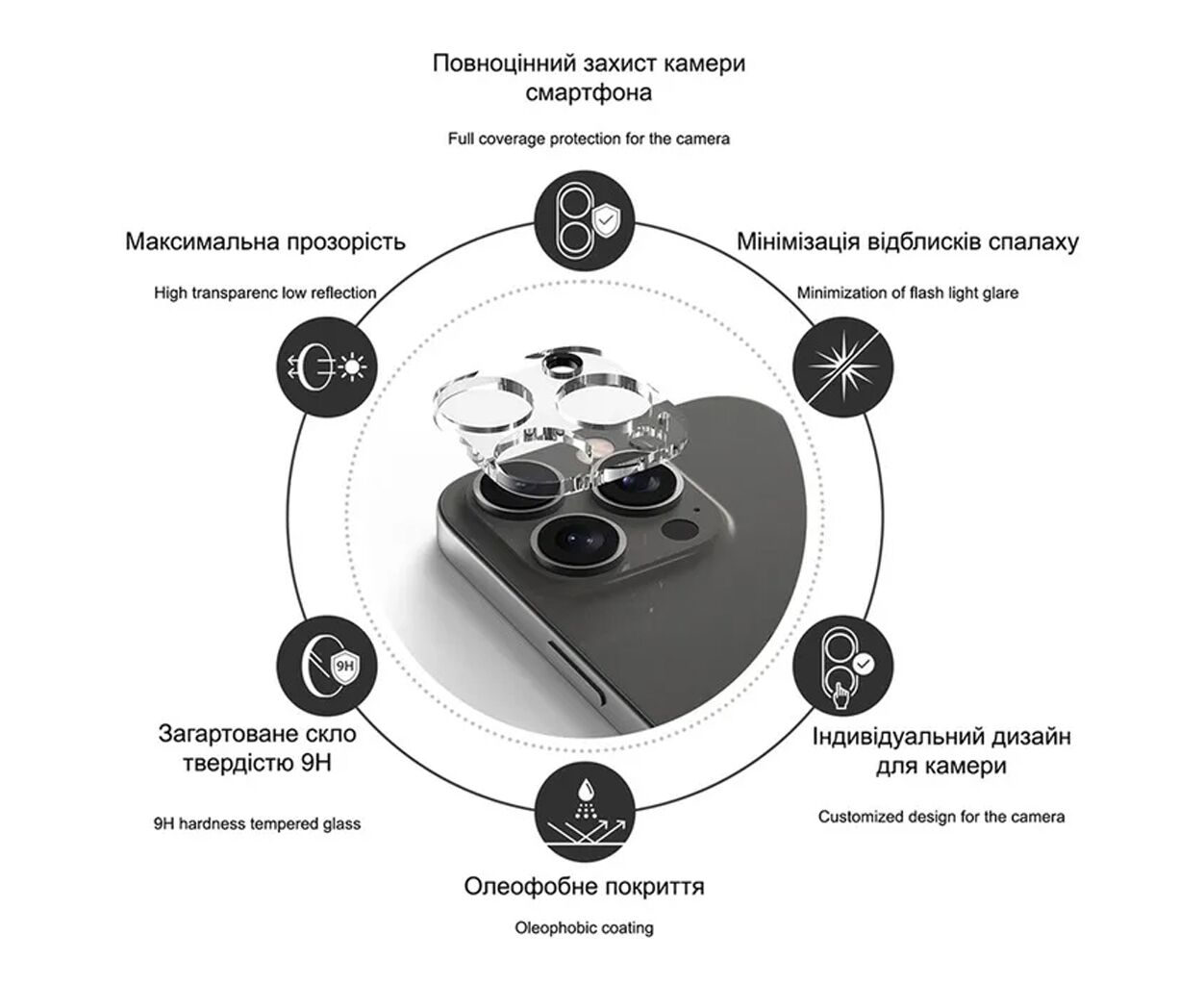 Повноцінний захист камери смартфона

Full coverage protection for the camera

Максимальна прозорість

High transparenc low reflection

Мінімізація відблисків спалаху

Minimization of flash light glare

9H

Загартоване скло твердістю 9H

9H hardness tempered glass

Індивідуальний дизайн для камери

Customized design for the camera

Олеофобне покриття

Oleophobic coating