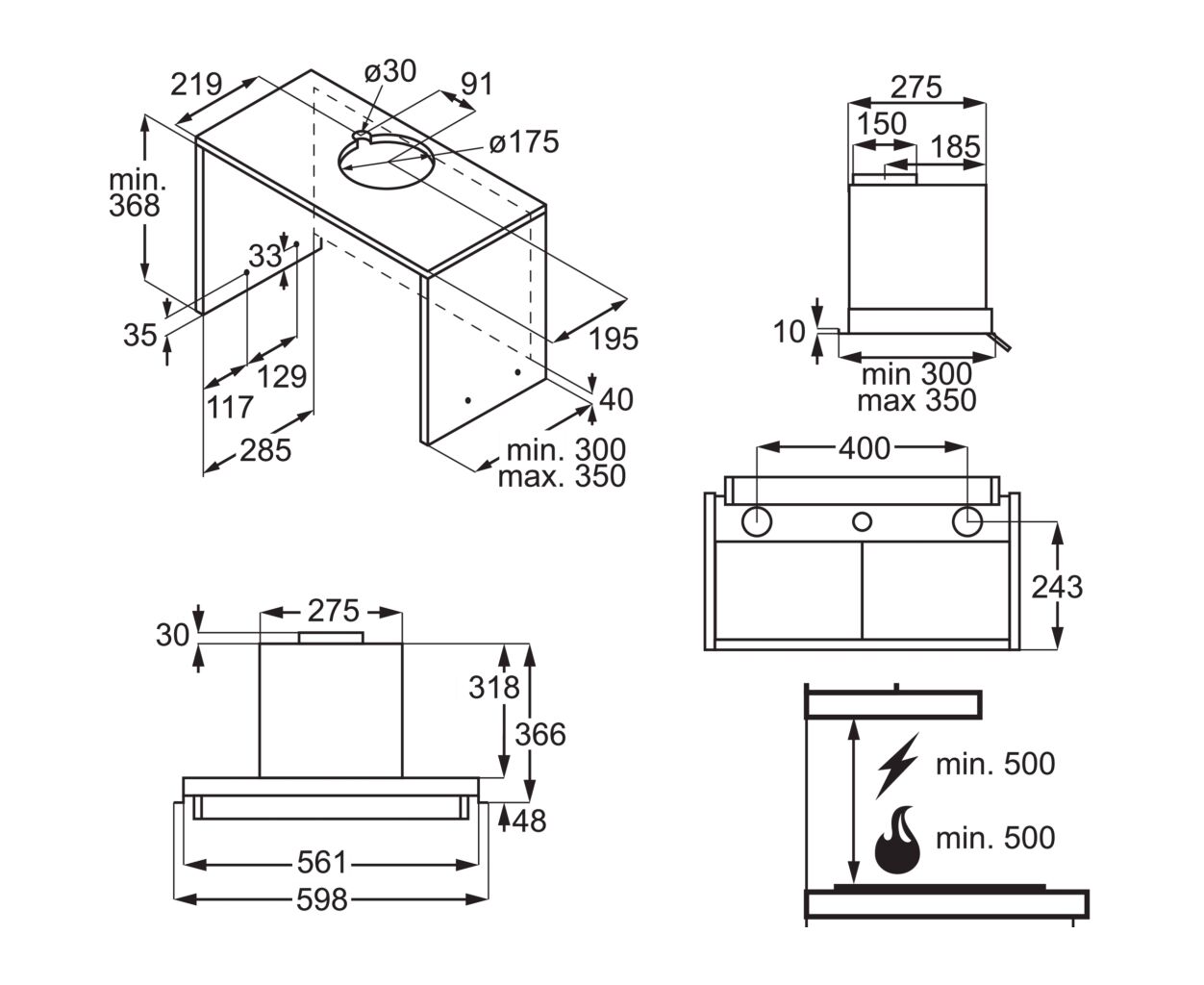 219
ø30
91
ø175
min.
368
33
35
129
117
285
195
40
min. 300
max. 350
275
150
185
10
min 300
max 350
400
243
275
30
318
366
48
561
598
min. 500
min. 500