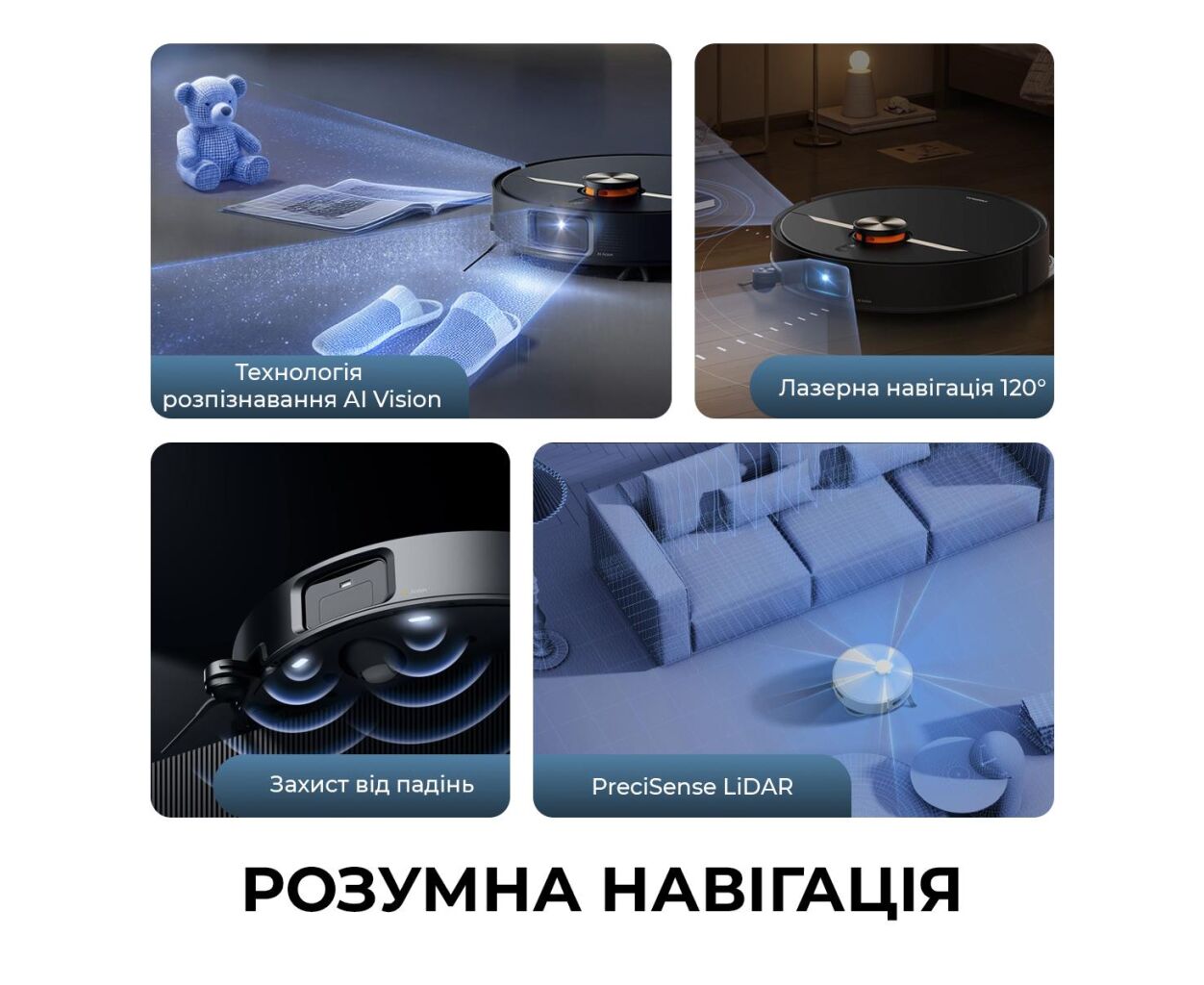 Технологія розпізнавання AI Vision

Лазерна навігація 120°

Захист від падінь

PreciSense LiDAR

РОЗУМНА НАВІГАЦІЯ