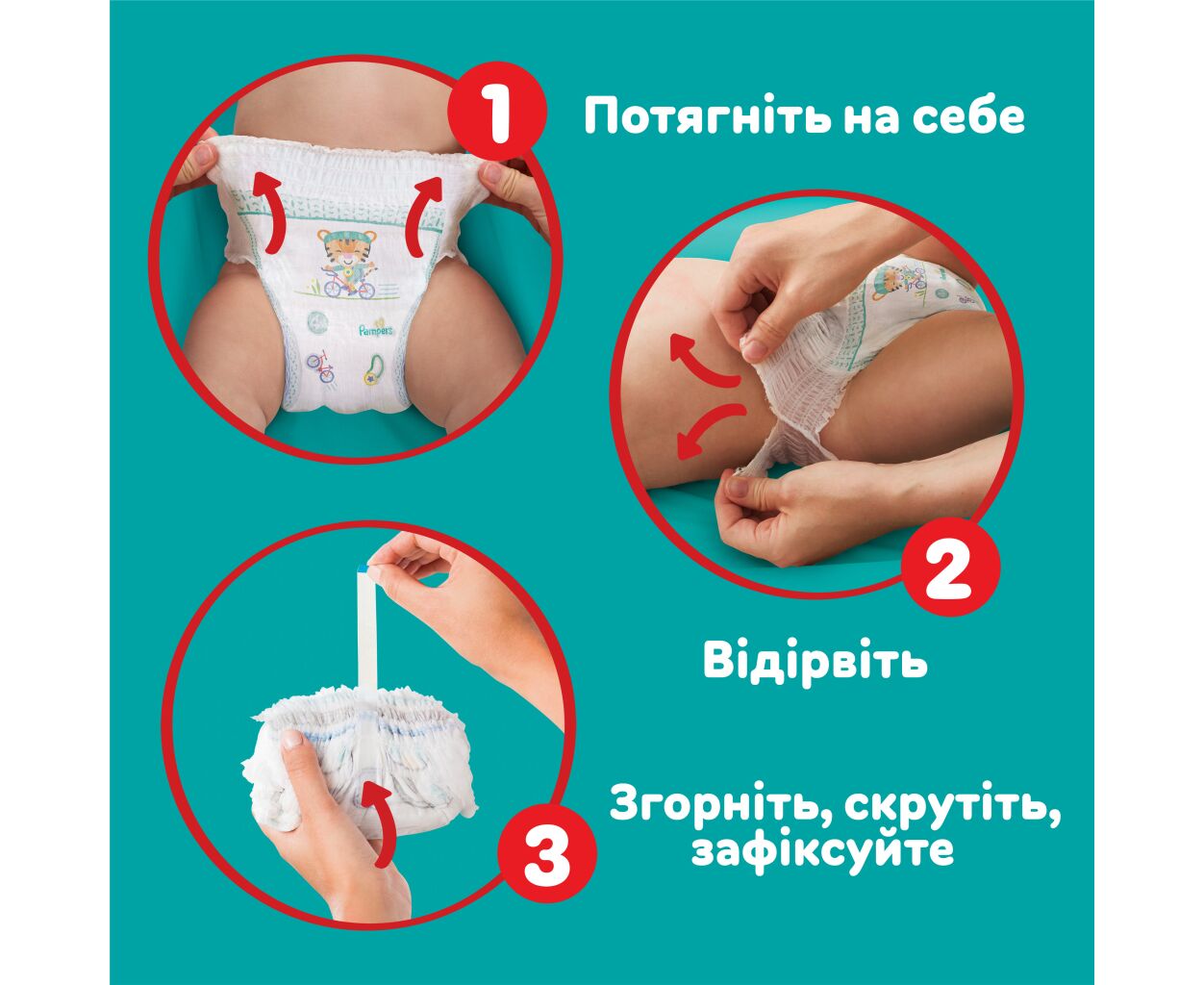 1

Потягніть на себе

Pampers

2

Відірвіть

3

Згорніть, скрутіть, зафіксуйте