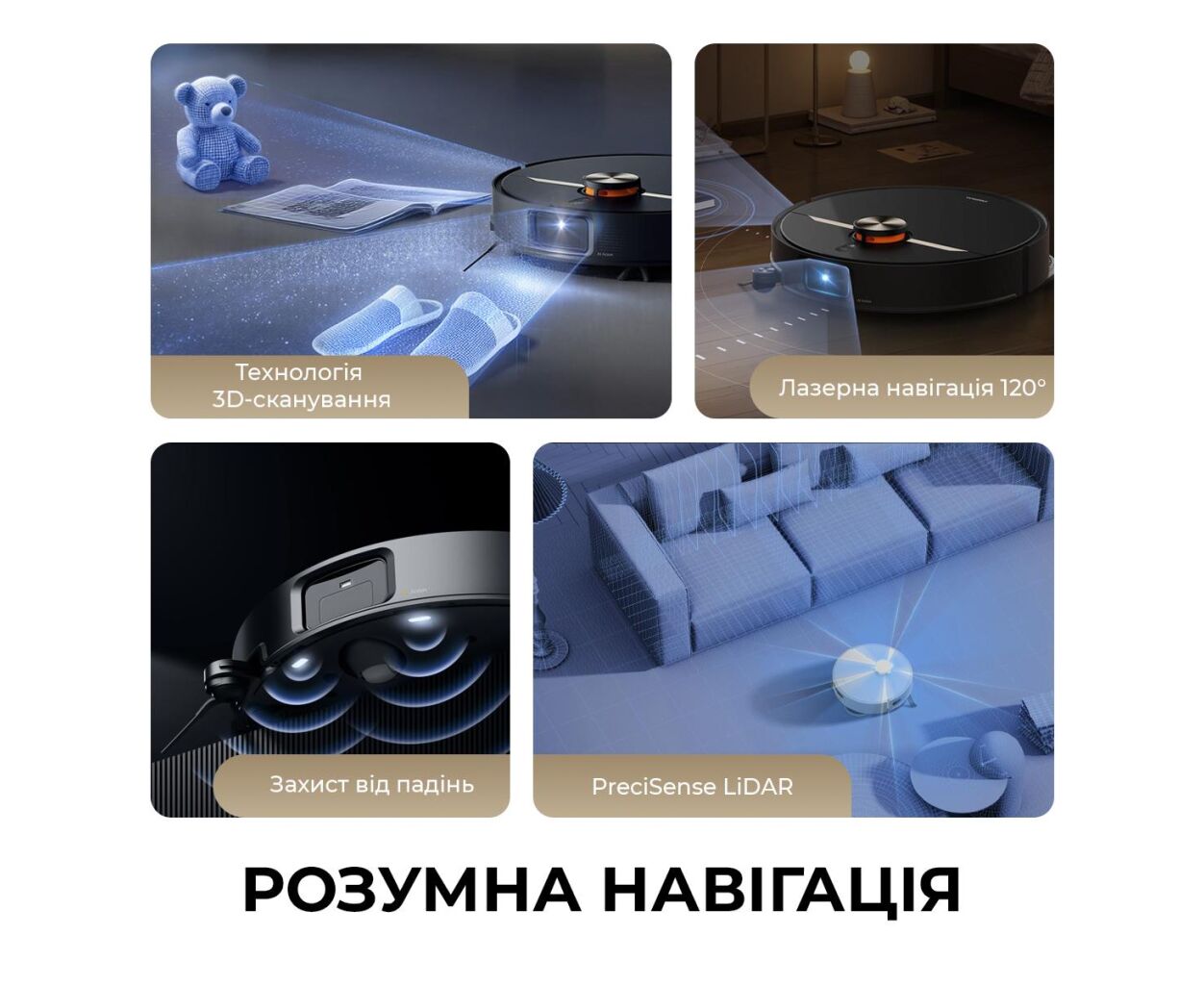 Технологія 3D-сканування

Лазерна навігація 120°

Захист від падінь

PreciSense LiDAR

РОЗУМНА НАВІГАЦІЯ