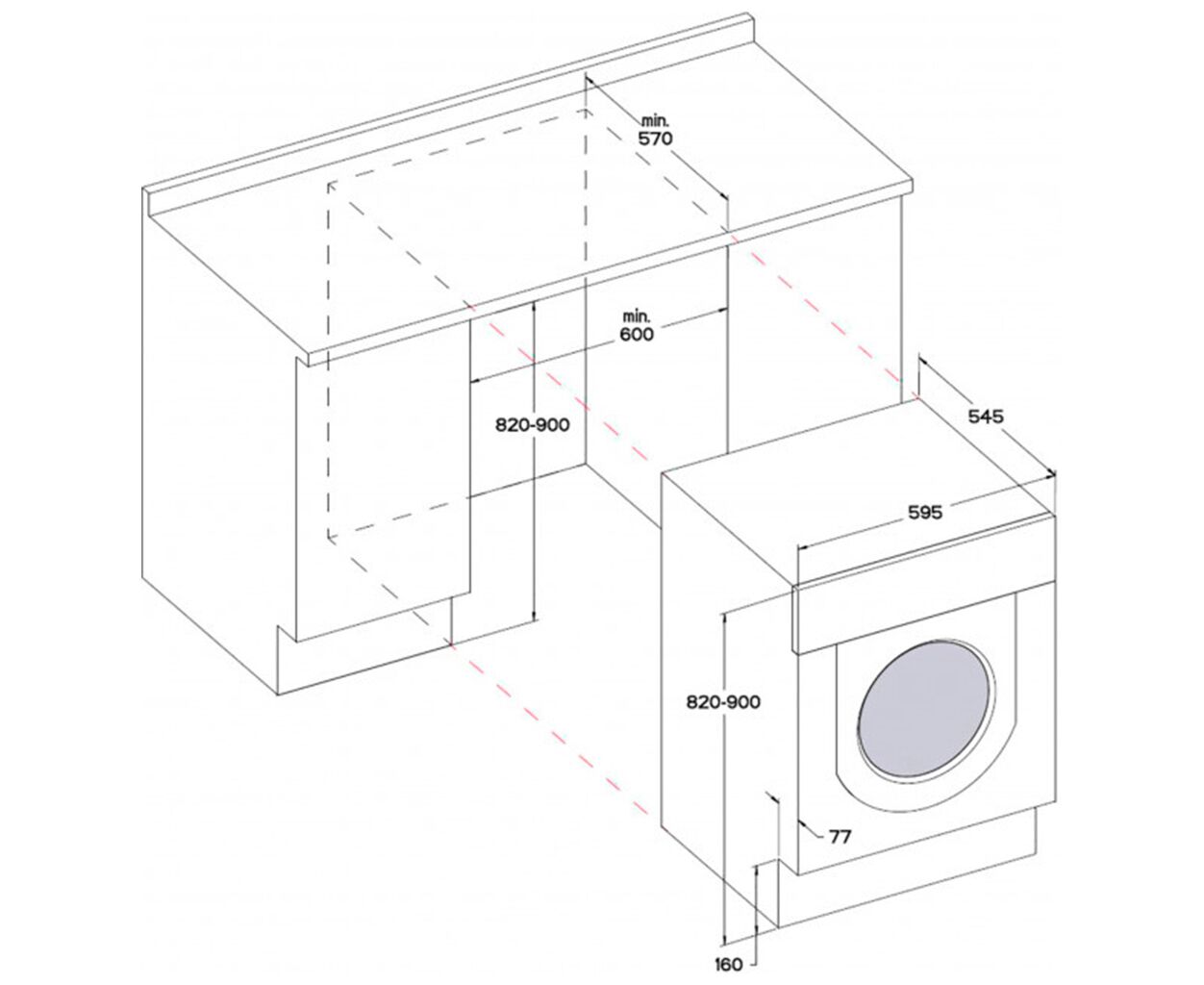 min.
570

min.
600

820-900

545

595

820-900

77

160