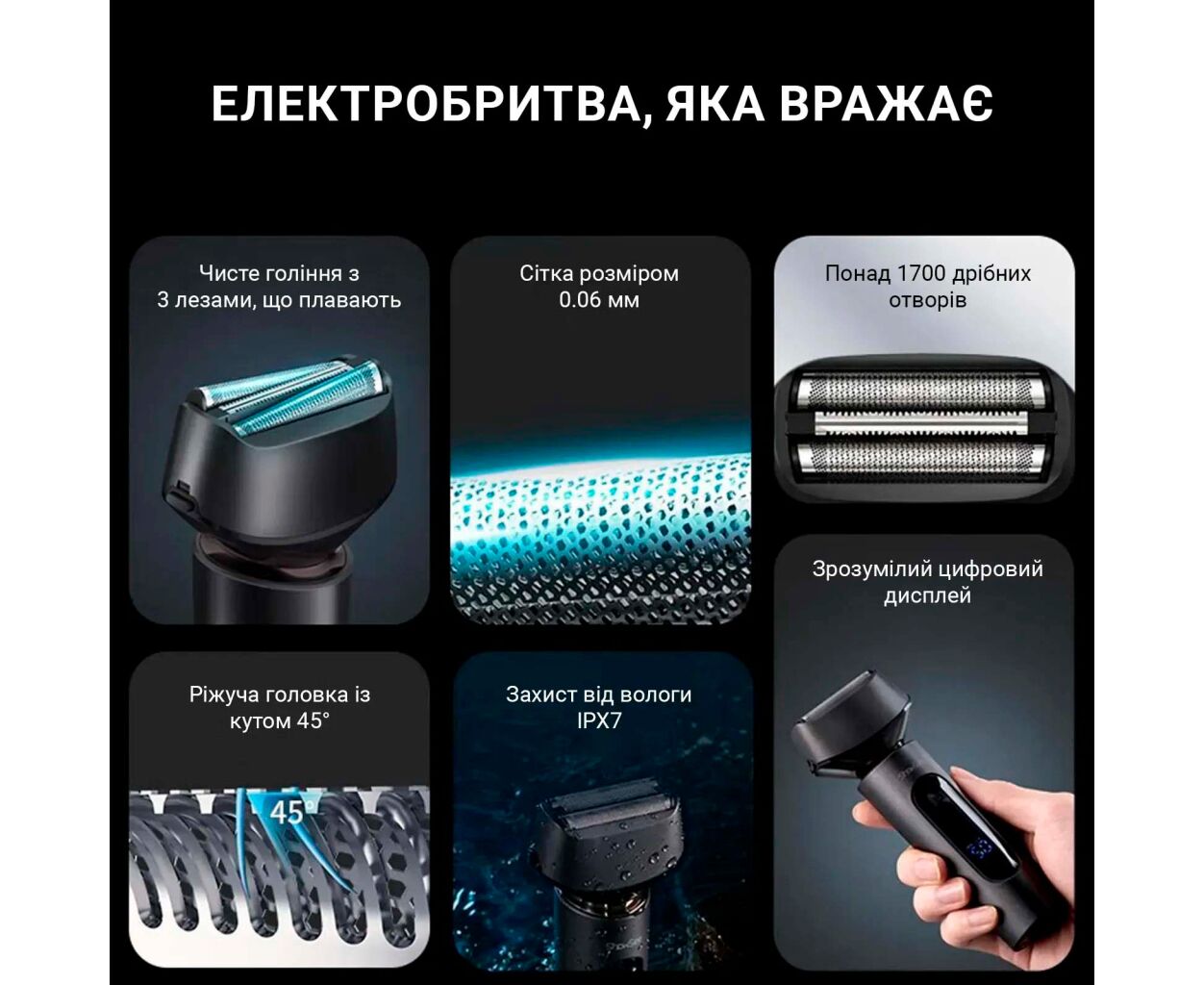 ЕЛЕКТРОБРИТВА, ЯКА ВРАЖАЄ

Чисте гоління з 3 лезами, що плавають

Сітка розміром 0.06 мм

Понад 1700 дрібних отворів

Зрозумілий цифровий дисплей

Ріжуча головка із кутом 45°

45°

Захист від вологи IPX7