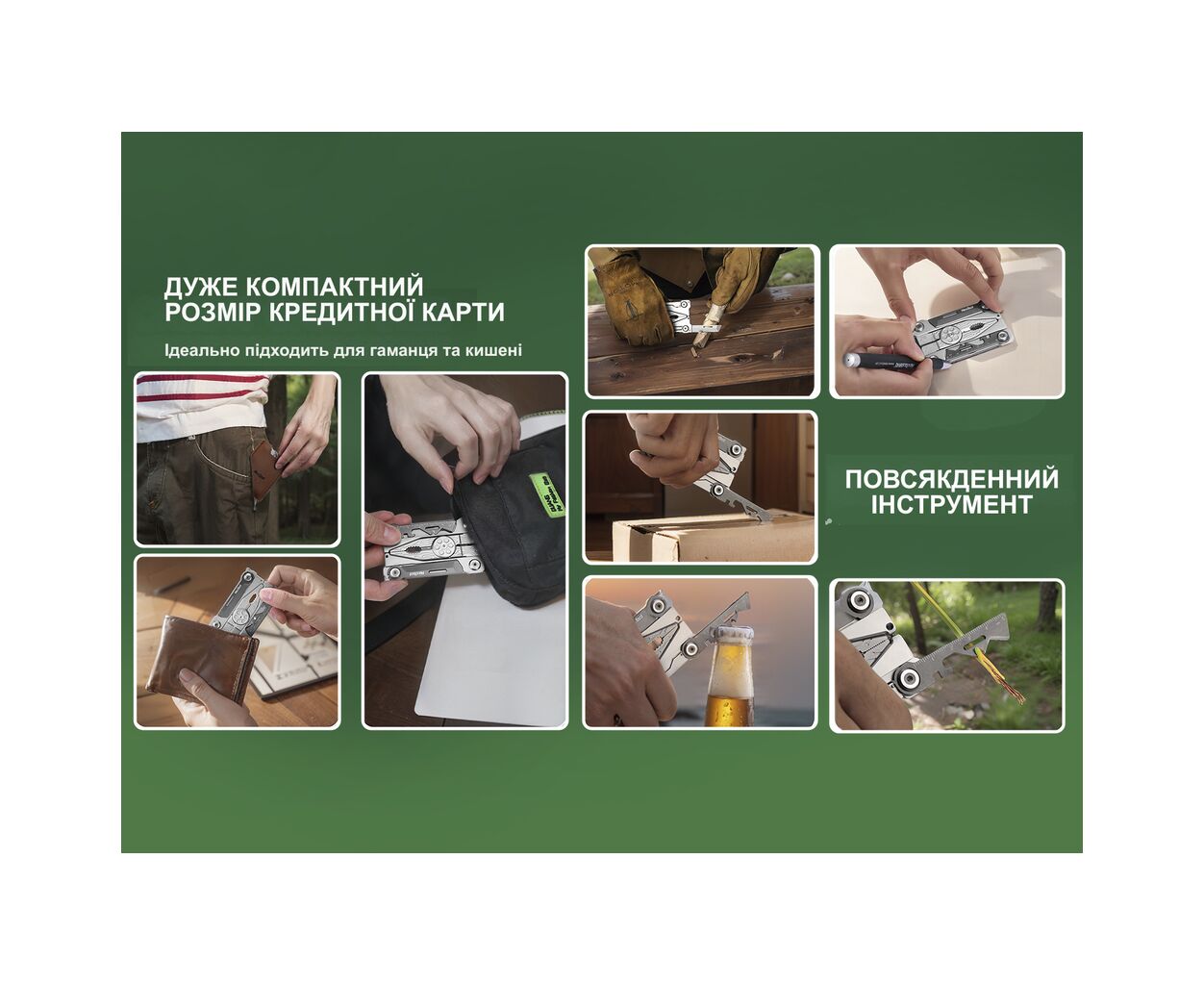 ДУЖЕ КОМПАКТНИЙ РОЗМІР КРЕДИТНОЇ КАРТИ

Ідеально підходить для гаманця та кишені

ПОВСЯКДЕННИЙ ІНСТРУМЕНТ