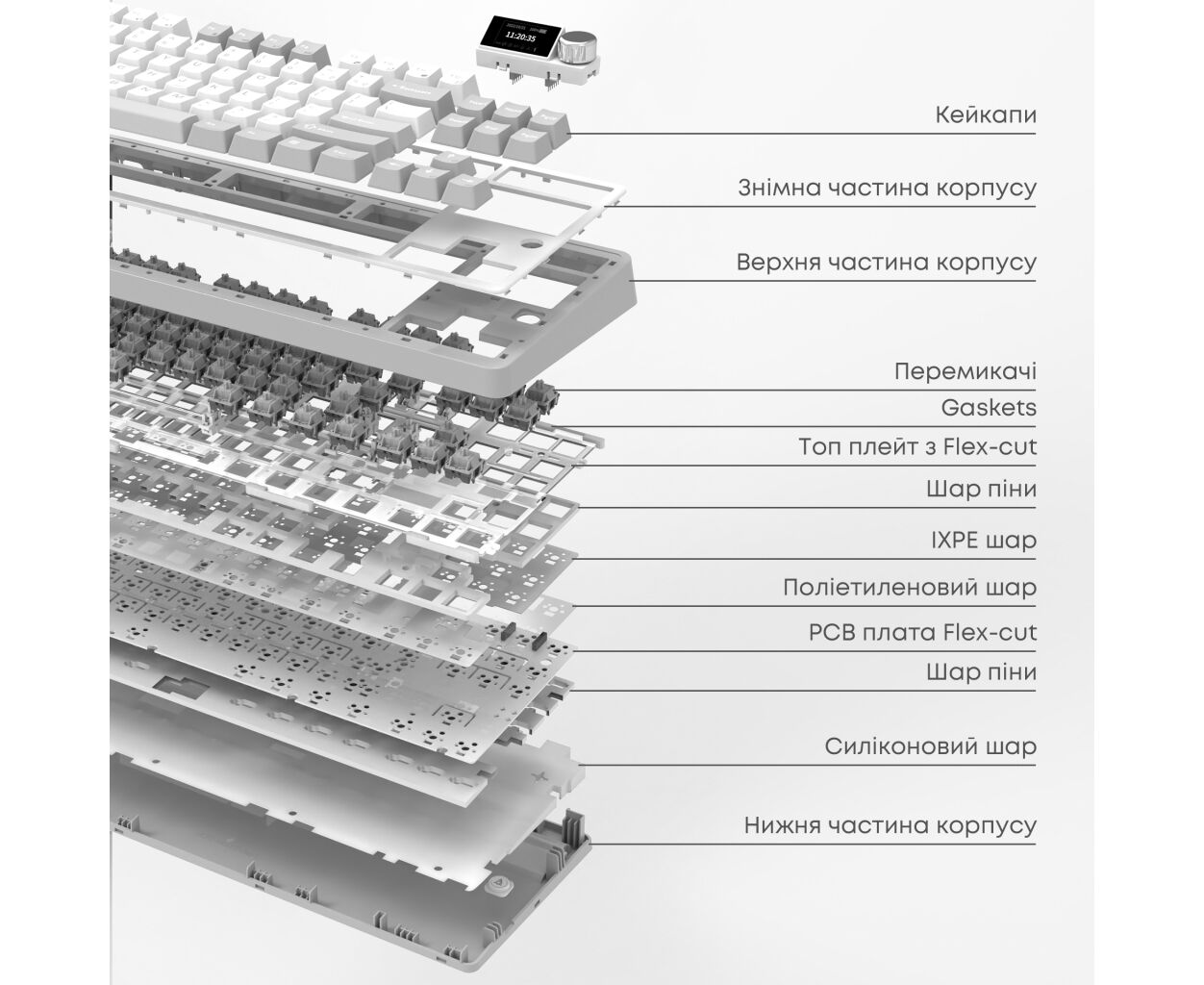 11:20:35

Кейкапи

Знімна частина корпусу

Верхня частина корпусу

Перемикачі

Gaskets

Топ плейт з Flex-cut

Шар піни

IXPE шар

Поліетиленовий шар

PCB плата Flex-cut

Шар піни

Силіконовий шар

Нижня частина корпусу