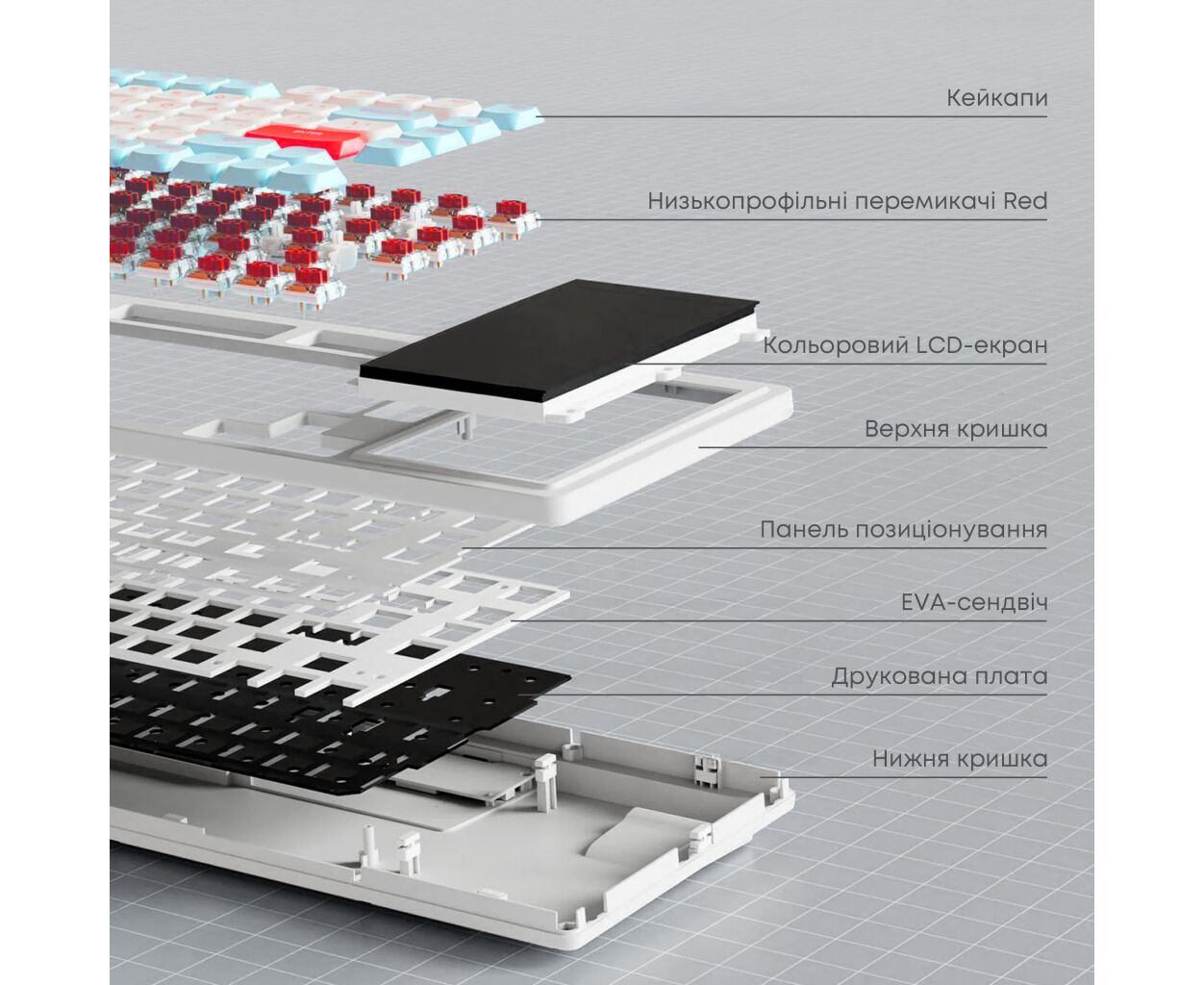 Кейкапи

Низькопрофільні перемикачі Red

Кольоровий LCD-екран

Верхня кришка

Панель позиціонування

EVA-сендвіч

Друкована плата

Нижня кришка