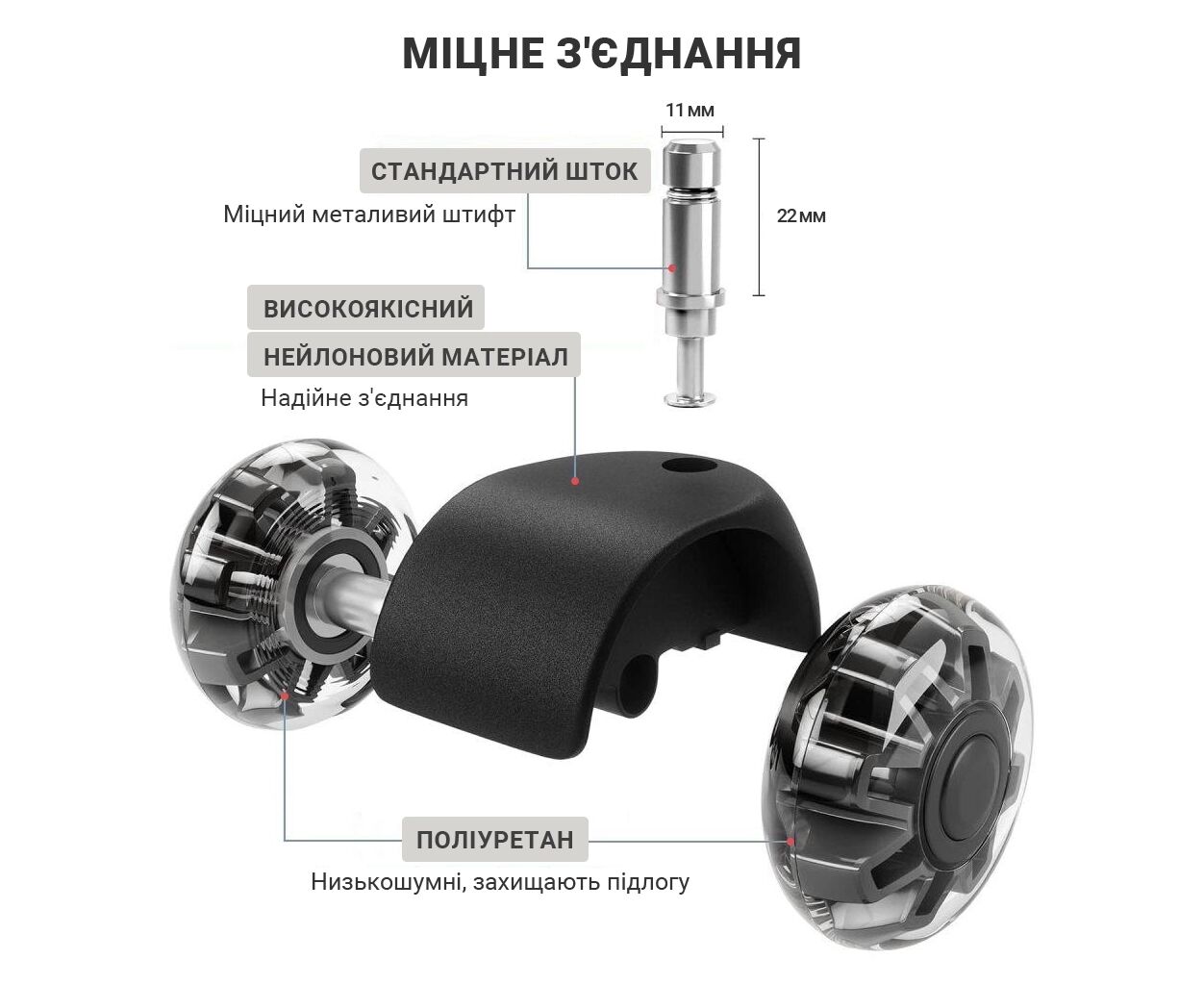 МІЦНЕ З'ЄДНАННЯ

11мм

СТАНДАРТНИЙ ШТОК

Міцний металивий штифт

22мм

ВИСОКОЯКІСНИЙ

НЕЙЛОНОВИЙ МАТЕРІАЛ

Надійне з'єднання

ПОЛІУРЕТАН

Низькошумні, захищають підлогу