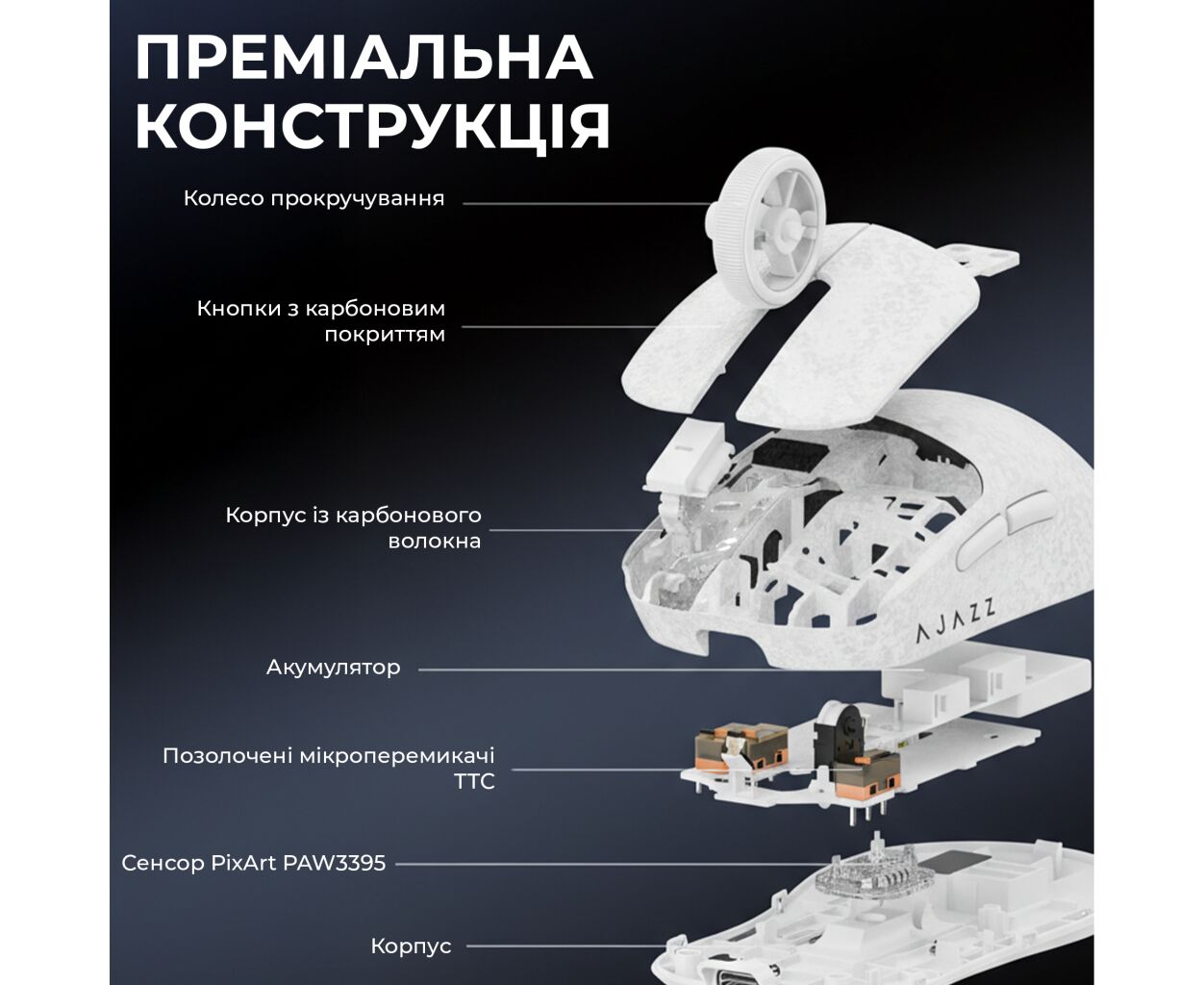 ПРЕМІАЛЬНА КОНСТРУКЦІЯ

Колесо прокручування

Кнопки з карбоновим покриттям

Корпус із карбонового волокна

AJAZZ

Акумулятор

Позолочені мікроперемикачі TTC

Сенсор PixArt PAW3395

Корпус