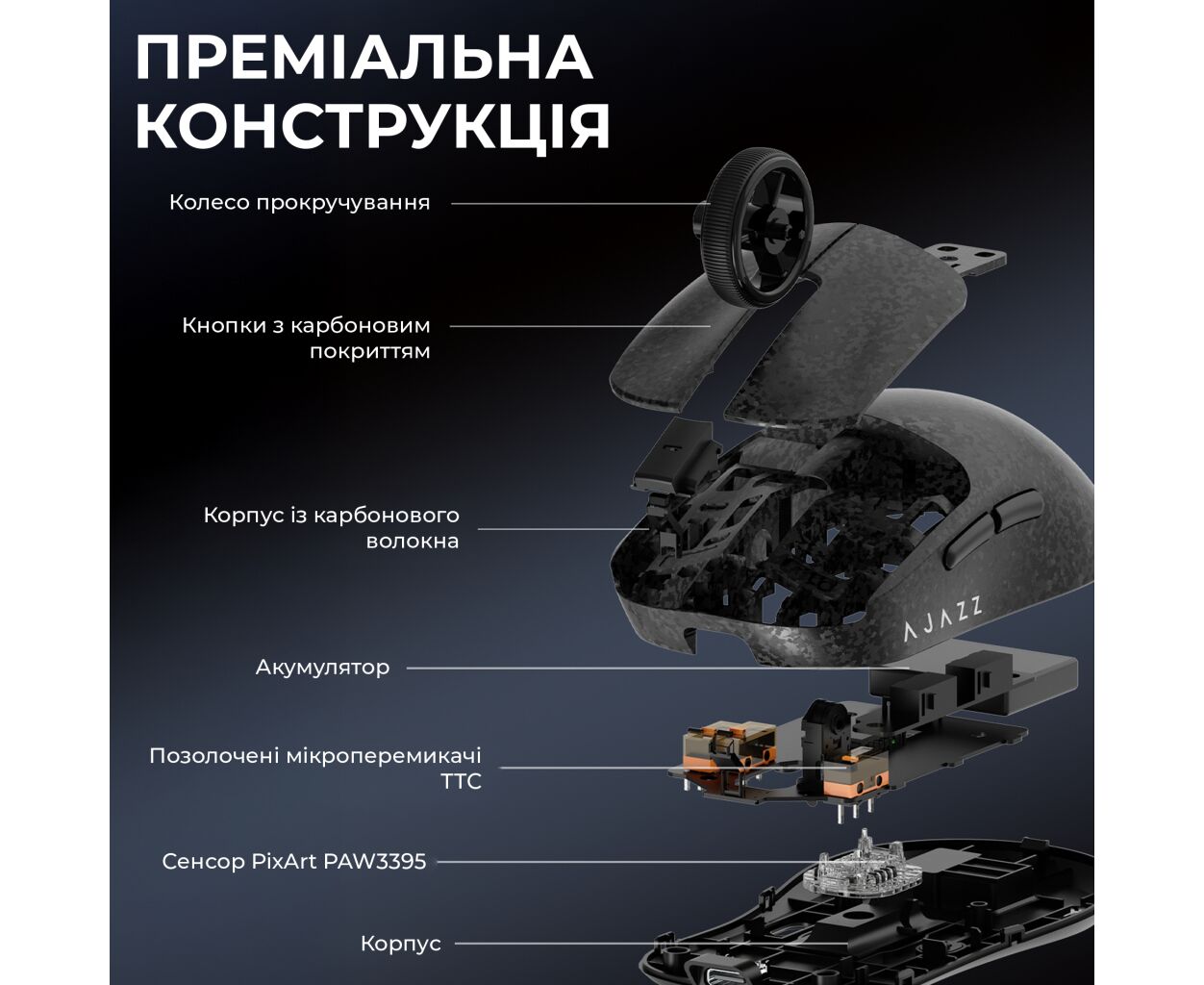 ПРЕМІАЛЬНА КОНСТРУКЦІЯ

Колесо прокручування

Кнопки з карбоновим покриттям

Корпус із карбонового волокна

AJAZZ

Акумулятор

Позолочені мікроперемикачі TTC

Сенсор PixArt PAW3395

Корпус