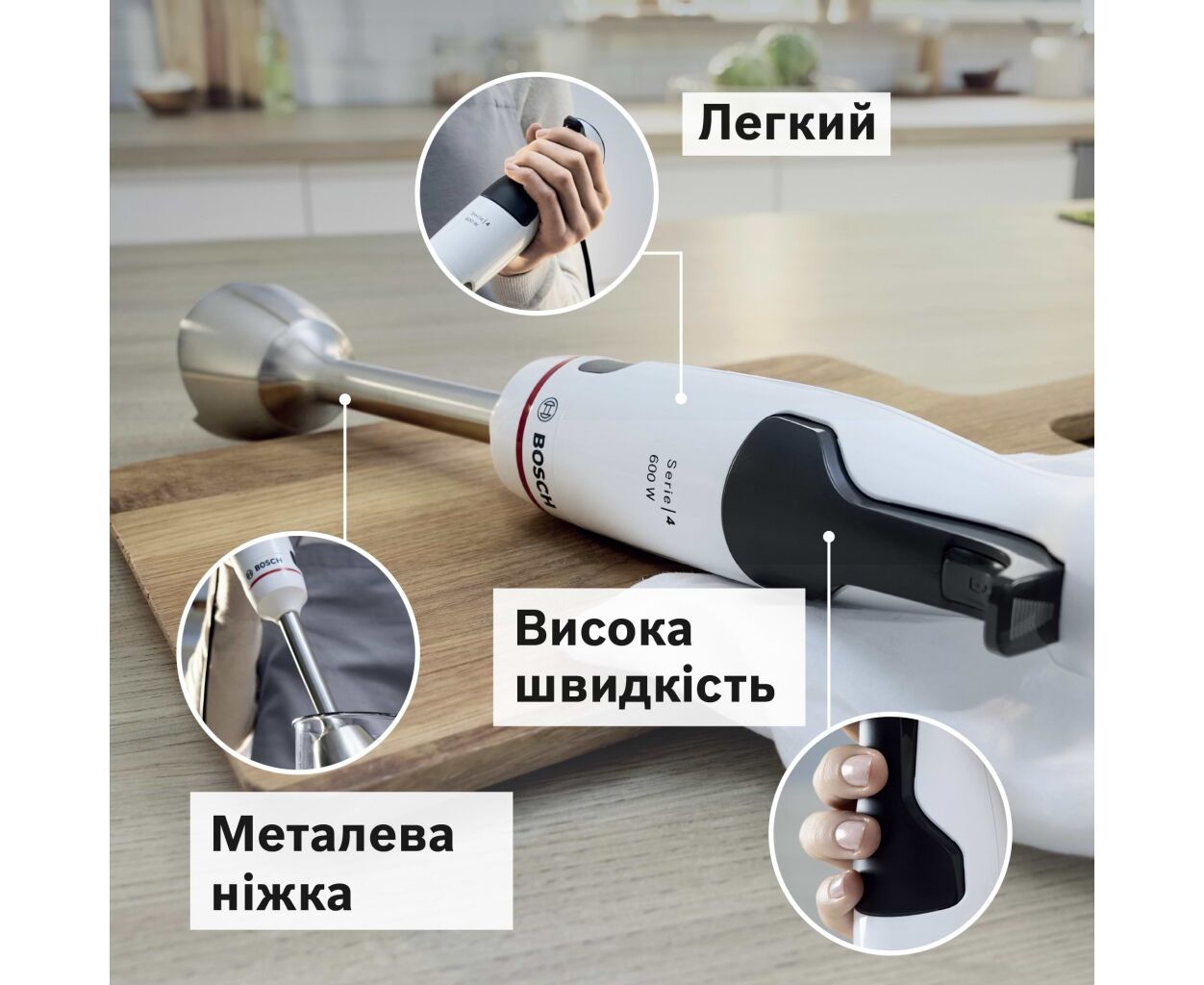 Легкий

Serie | 4
600 W

BOSCH

Serie | 4
600 W

BOSCH

Висока швидкість

Металева ніжка