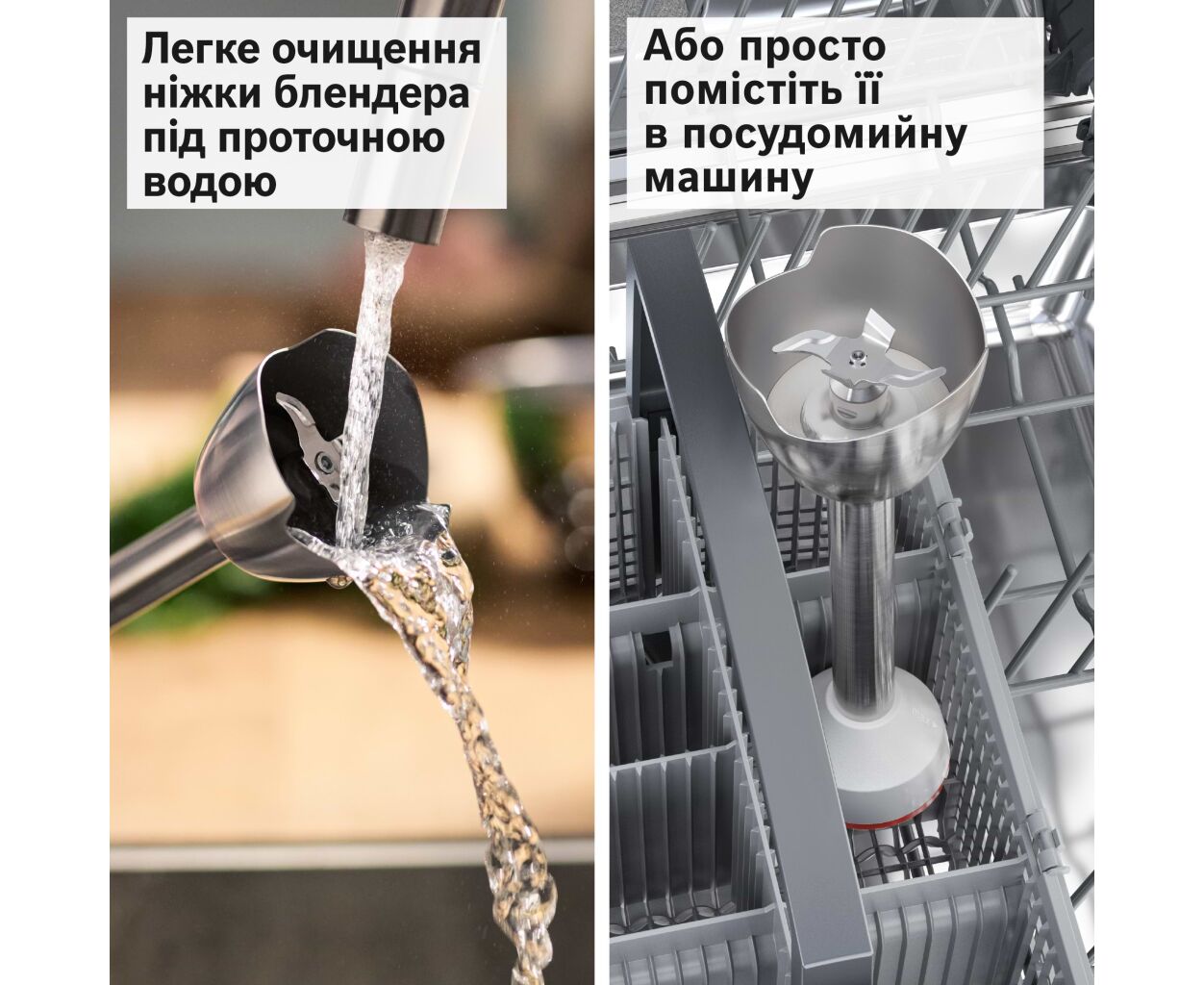 Легке очищення ніжки блендера під проточною водою

Або просто помістіть її в посудомийну машину