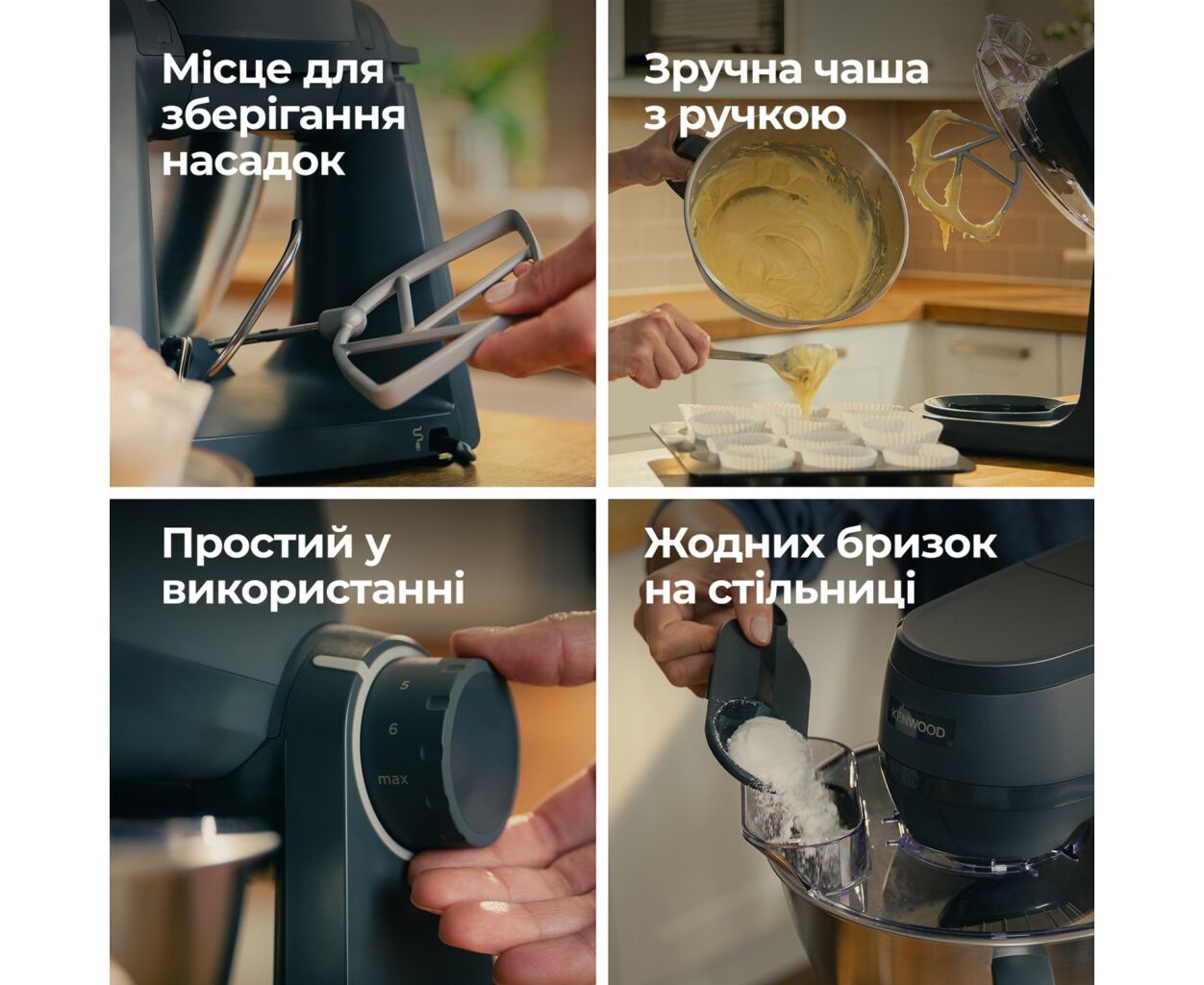 Місце для зберігання насадок

Зручна чаша з ручкою

Простий у використанні

5
6
max

Жодних бризок на стільниці

KENWOOD