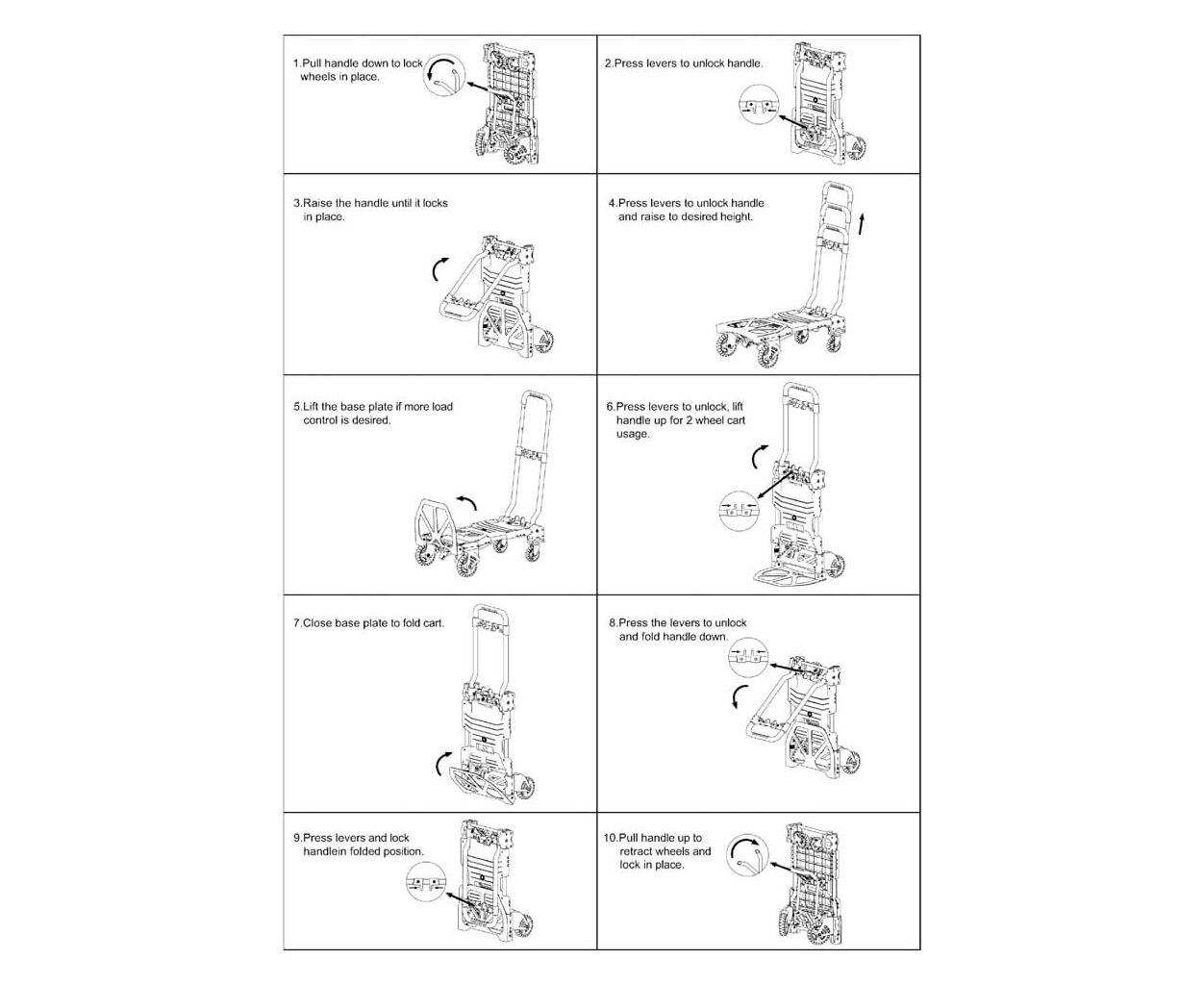 1.Pull handle down to lock wheels in place.

2.Press levers to unlock handle.

3.Raise the handle until it locks in place.

4.Press levers to unlock handle and raise to desired height.

5.Lift the base plate if more load control is desired.

6.Press levers to unlock, lift handle up for 2 wheel cart usage.

7.Close base plate to fold cart.

8.Press the levers to unlock and fold handle down.

9.Press levers and lock handlein folded position.

10.Pull handle up to retract wheels and lock in place.