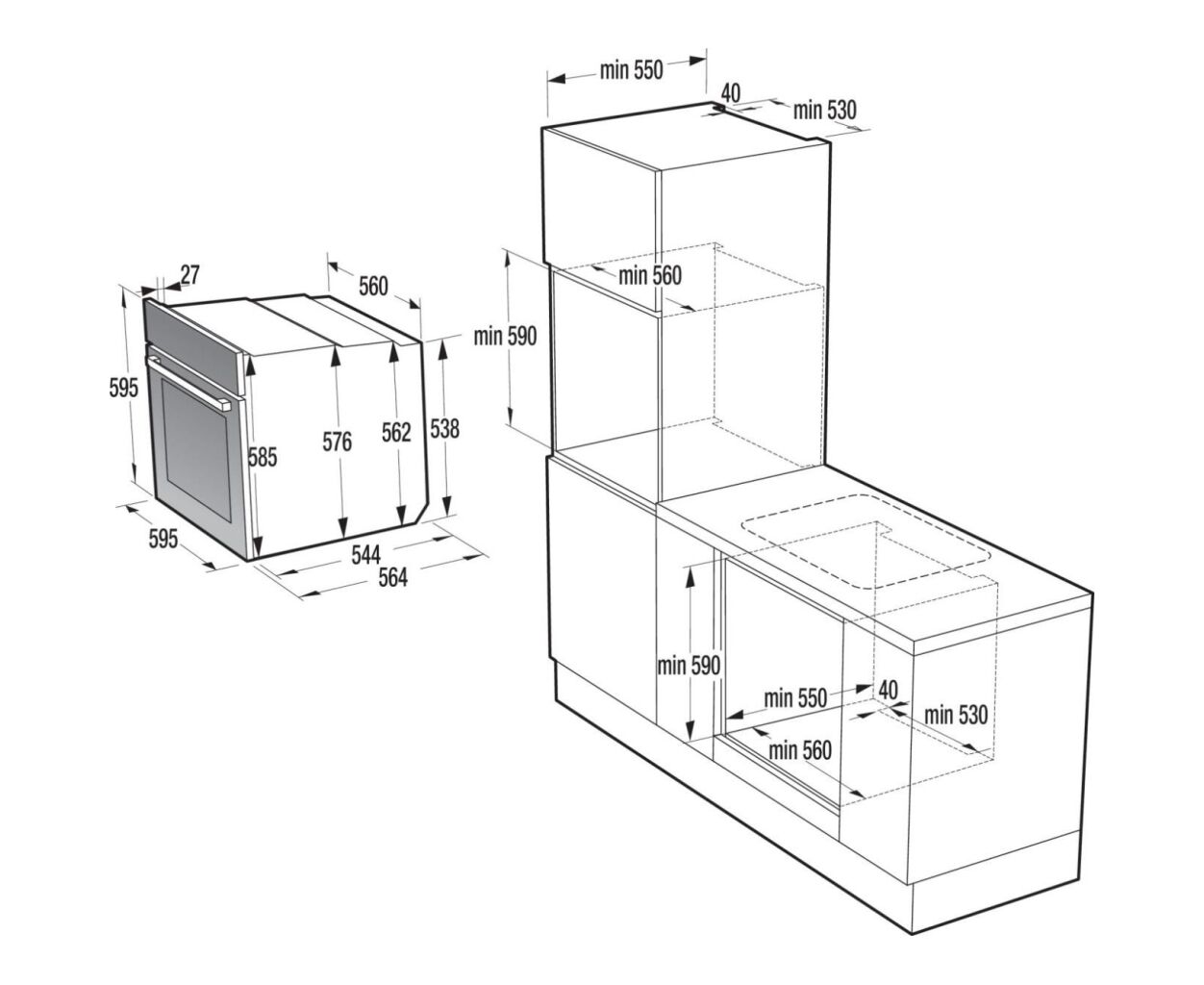 27
560
595
585
576
562
538
595
544
564

min 550
40
min 530
min 560
min 590

min 590
min 550
40
min 530
min 560