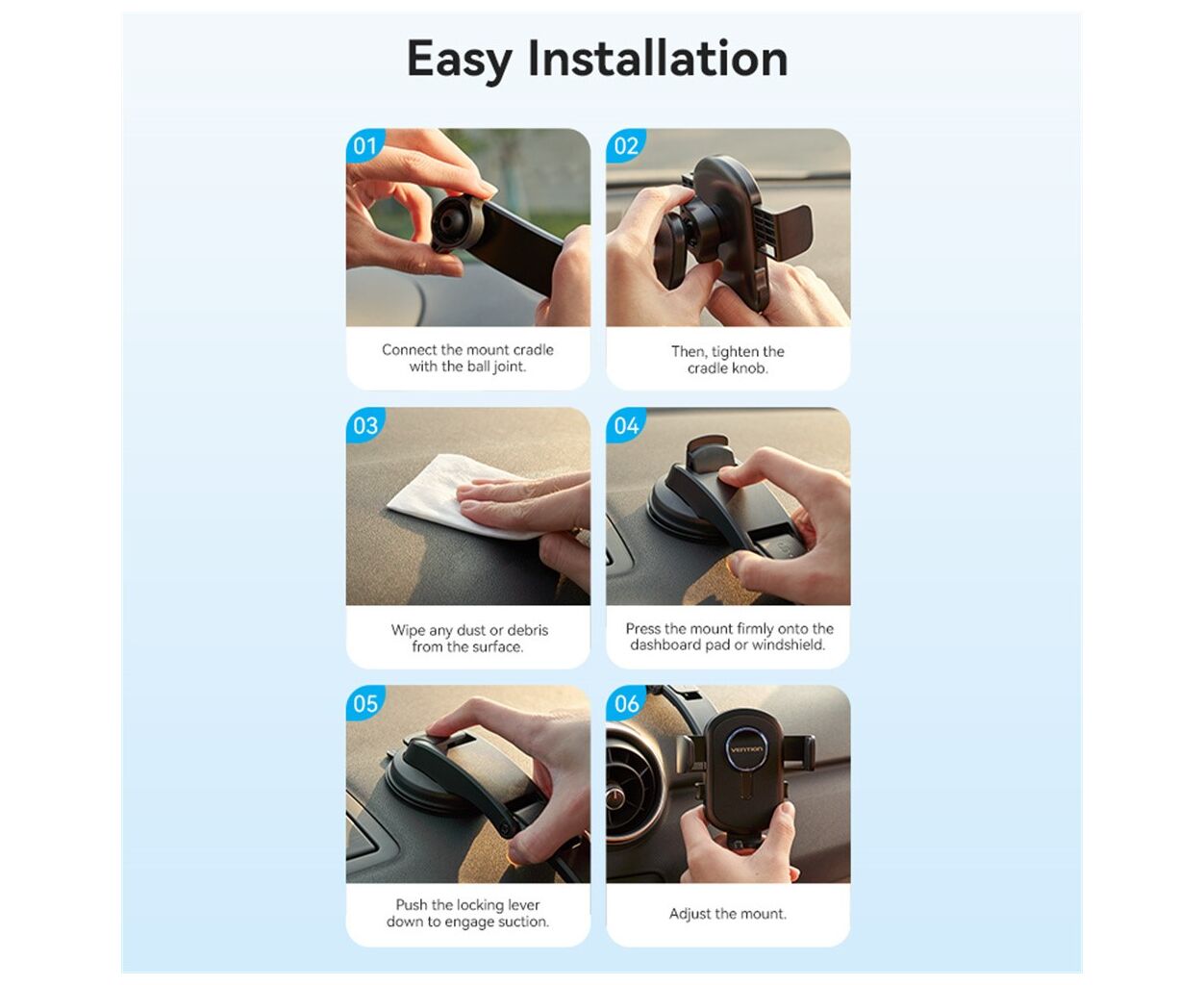 Easy Installation

01
Connect the mount cradle with the ball joint.

02
Then, tighten the cradle knob.

03
Wipe any dust or debris from the surface.

04
Press the mount firmly onto the dashboard pad or windshield.

05
Push the locking lever down to engage suction.

06
VENTION
Adjust the mount.