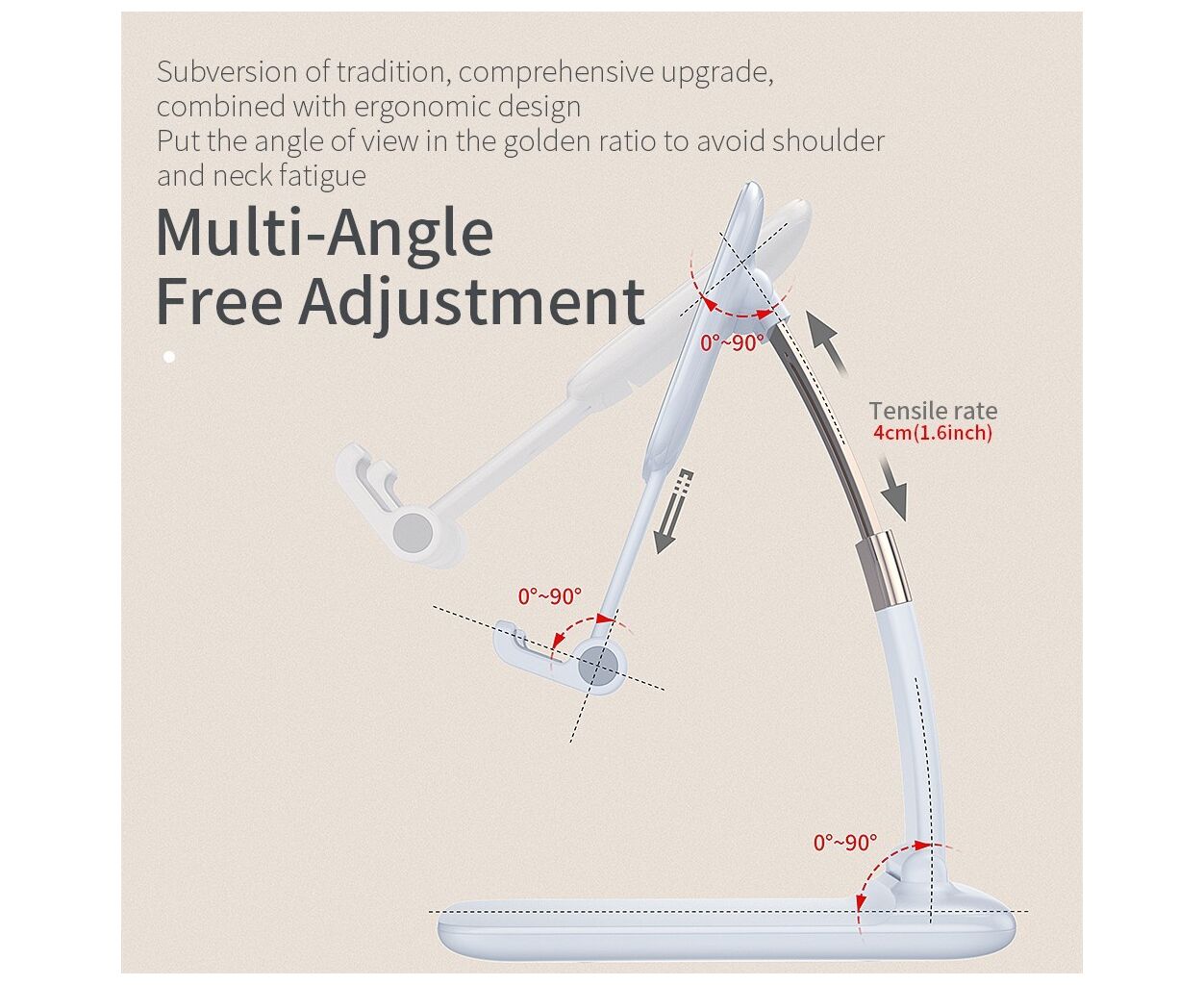 Subversion of tradition, comprehensive upgrade, combined with ergonomic design
Put the angle of view in the golden ratio to avoid shoulder and neck fatigue

Multi-Angle Free Adjustment

0°~90°

Tensile rate
4cm(1.6inch)

0°~90°

0°~90°