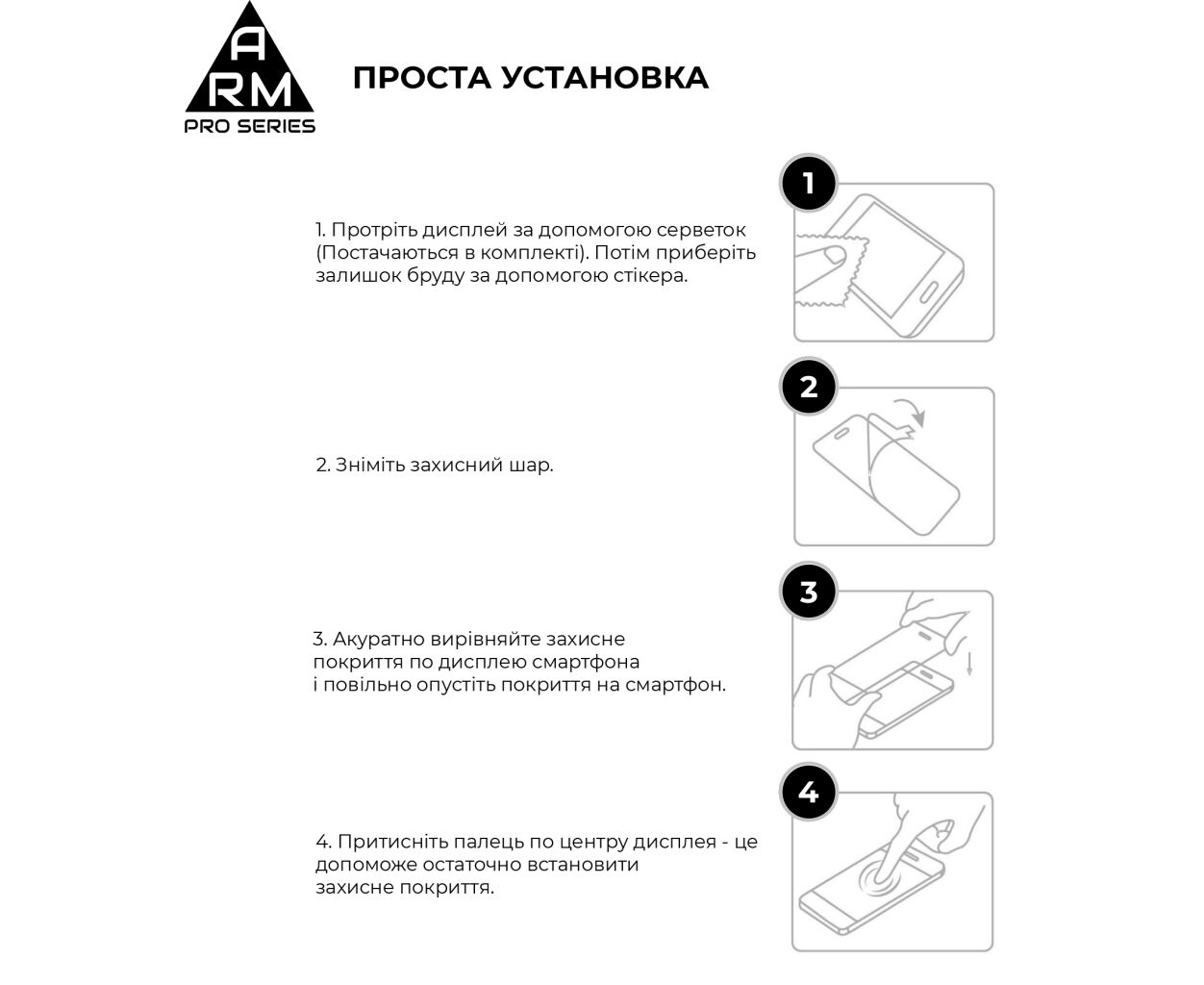 A
RM
PRO SERIES

ПРОСТА УСТАНОВКА

1

1. Протріть дисплей за допомогою серветок (Постачаються в комплекті). Потім приберіть залишок бруду за допомогою стікера.

2

2. Зніміть захисний шар.

3

3. Акуратно вирівняйте захисне покриття по дисплею смартфона і повільно опустіть покриття на смартфон.

4

4. Притисніть палець по центру дисплея - це допоможе остаточно встановити захисне покриття.