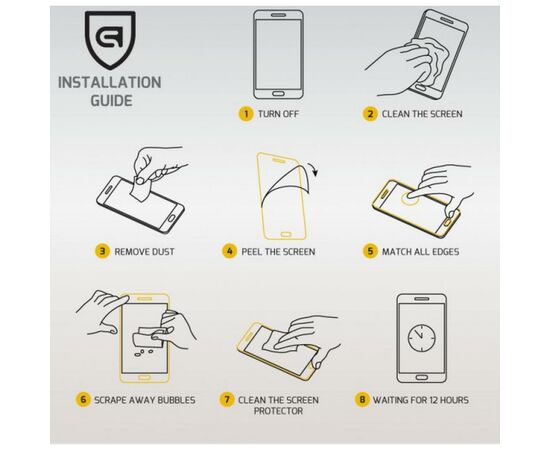 INSTALLATION GUIDE

1 TURN OFF

2 CLEAN THE SCREEN

3 REMOVE DUST

4 PEEL THE SCREEN

5 MATCH ALL EDGES

6 SCRAPE AWAY BUBBLES

7 CLEAN THE SCREEN PROTECTOR

8 WAITING FOR 12 HOURS