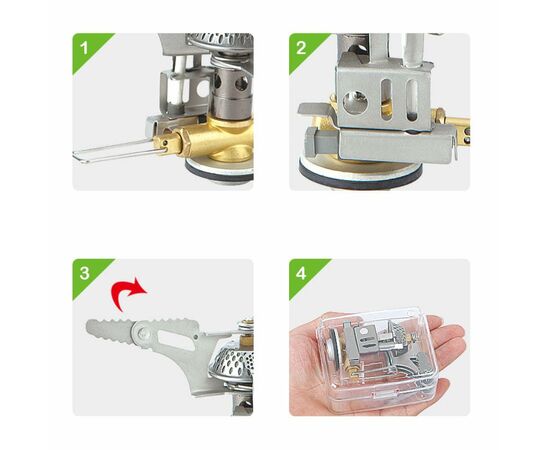 1

2

3

4