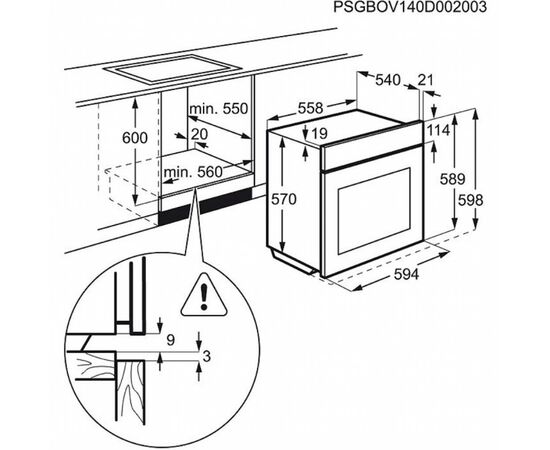 PSGBOV140D002003

600
min. 550
20
min. 560

558
540
21
19
114
570
589
598
594

9
3