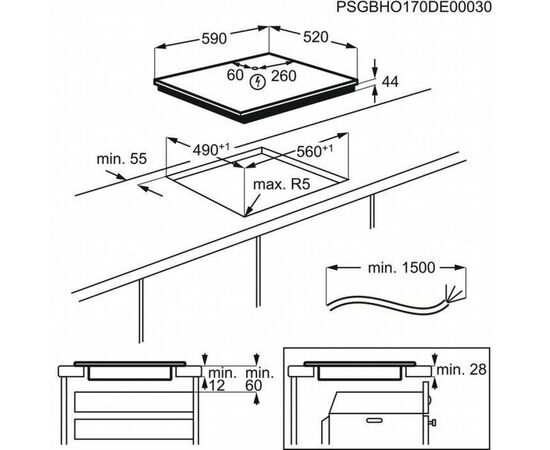 PSGBHO170DE00030

590

520

60

260

44

min. 55

$490^{+1}$

$560^{+1}$

max. R5

min. 1500

min. 12

min. 60

min. 28