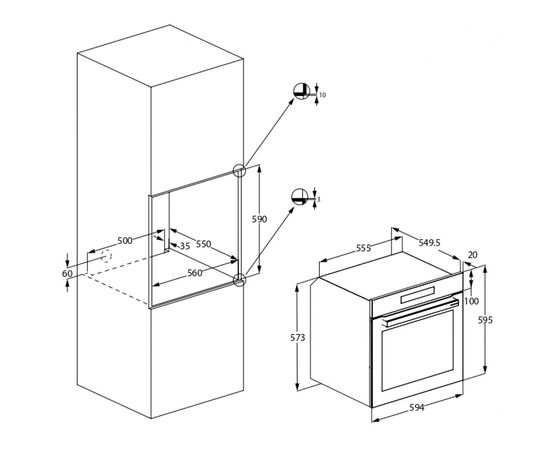 10
3
590
500
35
550
560
60
555
549.5
20
100
595
573
594