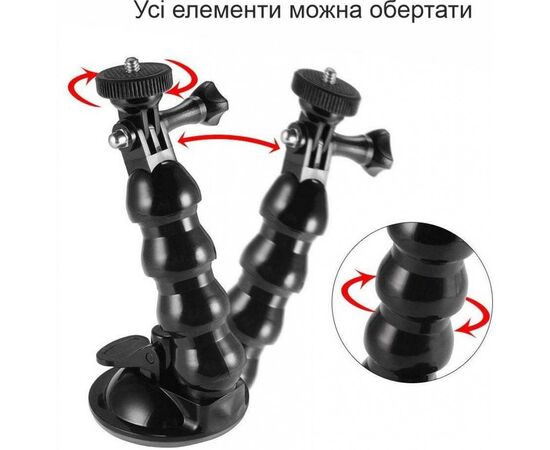 Усі елементи можна обертати