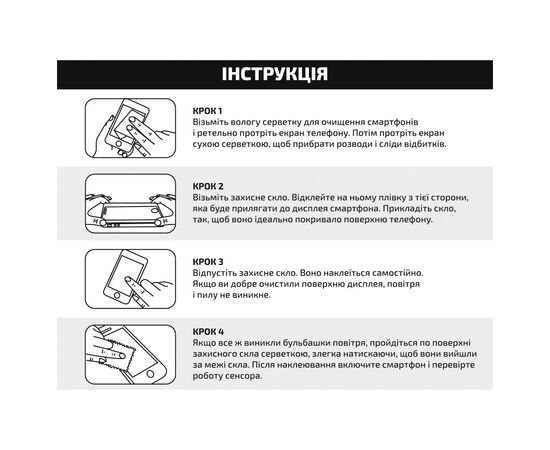 ІНСТРУКЦІЯ

КРОК 1
Візьміть вологу серветку для очищення смартфонів і ретельно протріть екран телефону. Потім протріть екран сухою серветкою, щоб прибрати розводи і сліди відбитків.

КРОК 2
Візьміть захисне скло. Відклейте на ньому плівку з тієї сторони, яка буде прилягати до дисплея смартфона. Прикладіть скло, так, щоб воно ідеально покривало поверхню телефону.

КРОК 3
Відпустіть захисне скло. Воно наклеїться самостійно. Якщо ви добре очистили поверхню дисплея, повітря і пилу не виникне.

КРОК 4
Якщо все ж виникли бульбашки повітря, пройдіться по поверхні захисного скла серветкою, злегка натискаючи, щоб вони вийшли за межі скла. Після наклеювання включите смартфон і перевірте роботу сенсора.