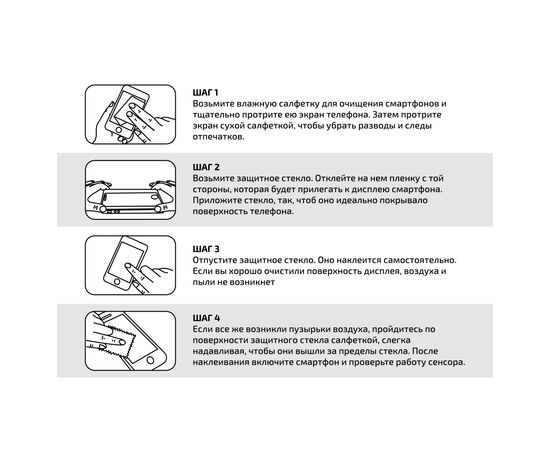 ШАГ 1
Возьмите влажную салфетку для очищения смартфонов и тщательно протрите ею экран телефона. Затем протрите экран сухой салфеткой, чтобы убрать разводы и следы отпечатков.

ШАГ 2
Возьмите защитное стекло. Отклейте на нем пленку с той стороны, которая будет прилегать к дисплею смартфона. Приложите стекло, так, чтоб оно идеально покрывало поверхность телефона.

ШАГ 3
Отпустите защитное стекло. Оно наклеится самостоятельно. Если вы хорошо очистили поверхность дисплея, воздуха и пыли не возникнет

ШАГ 4
Если все же возникли пузырьки воздуха, пройдитесь по поверхности защитного стекла салфеткой, слегка надавливая, чтобы они вышли за пределы стекла. После наклеивания включите смартфон и проверьте работу сенсора.