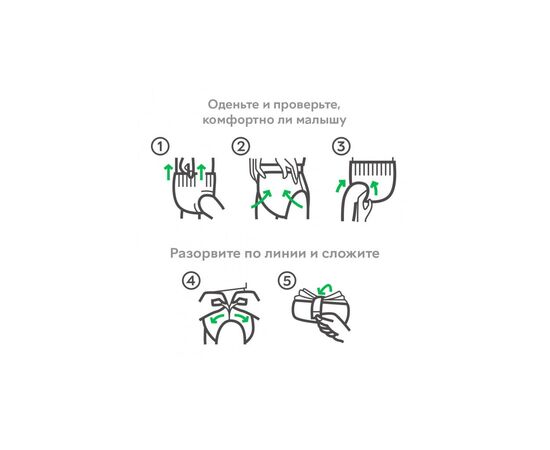 Оденьте и проверьте, комфортно ли малышу

1 2 3

Разорвите по линии и сложите

4 5