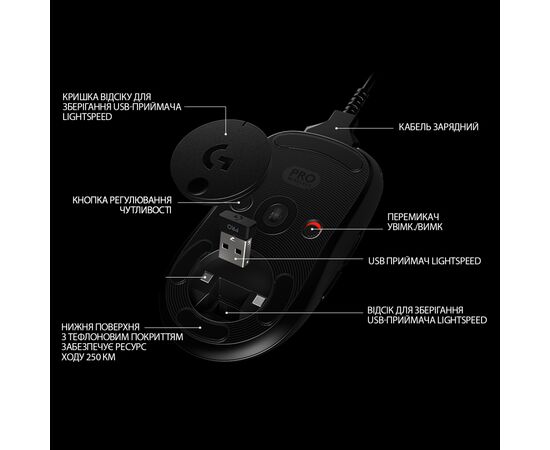 КРИШКА ВІДСІКУ ДЛЯ ЗБЕРІГАННЯ USB-ПРИЙМАЧА LIGHTSPEED

КАБЕЛЬ ЗАРЯДНИЙ

PRO

КНОПКА РЕГУЛЮВАННЯ ЧУТЛИВОСТІ

ПЕРЕМИКАЧ УВІМК./ВИМК

USB ПРИЙМАЧ LIGHTSPEED

ВІДСІК ДЛЯ ЗБЕРІГАННЯ USB-ПРИЙМАЧА LIGHTSPEED

НИЖНЯ ПОВЕРХНЯ З ТЕФЛОНОВИМ ПОКРИТТЯМ ЗАБЕЗПЕЧУЄ РЕСУРС ХОДУ 250 КМ