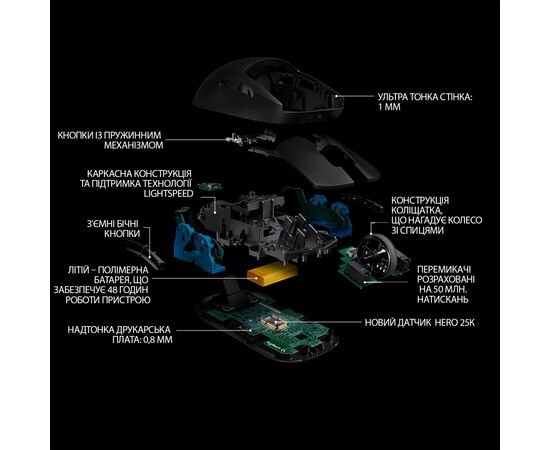 УЛЬТРА ТОНКА СТІНКА: 1 ММ

КНОПКИ ІЗ ПРУЖИННИМ МЕХАНІЗМОМ

КАРКАСНА КОНСТРУКЦІЯ ТА ПІДТРИМКА ТЕХНОЛОГІЇ LIGHTSPEED

КОНСТРУКЦІЯ КОЛІЩАТКА, ЩО НАГАДУЄ КОЛЕСО ЗІ СПИЦЯМИ

З'ЄМНІ БІЧНІ КНОПКИ

ЛІТІЙ – ПОЛІМЕРНА БАТАРЕЯ, ЩО ЗАБЕЗПЕЧУЄ 48 ГОДИН РОБОТИ ПРИСТРОЮ

ПЕРЕМИКАЧІ РОЗРАХОВАНІ НА 50 МЛН. НАТИСКАНЬ

НАДТОНКА ДРУКАРСЬКА ПЛАТА: 0,8 ММ

НОВИЙ ДАТЧИК HERO 25K