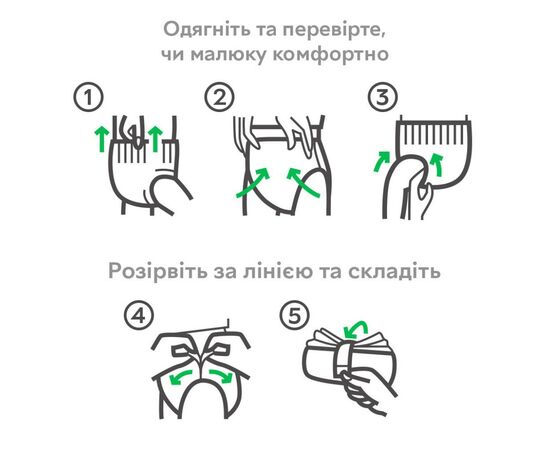 Одягніть та перевірте, чи малюку комфортно

1

2

3

Розірвіть за лінією та складіть

4

5