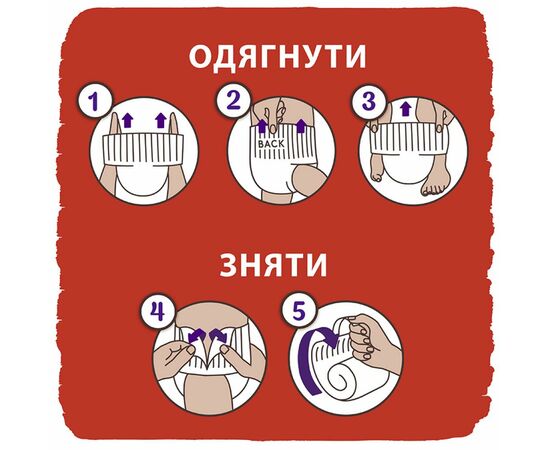 ОДЯГНУТИ

1

2

BACK

3

ЗНЯТИ

4

5