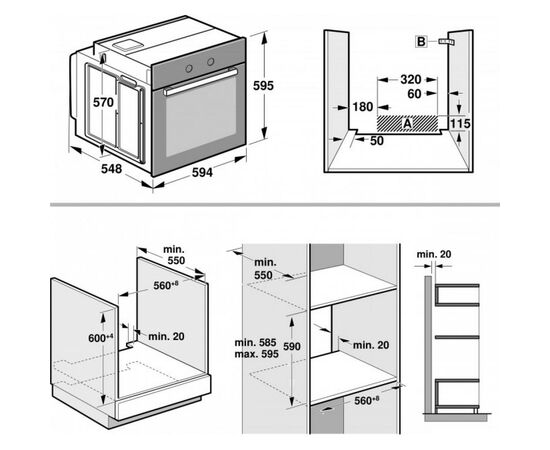 570
595
548
594

B
320
60
180
A
115
50

min. 550
$560^{+8}$
$600^{+4}$
min. 20

min. 550
min. 585
max. 595
590
min. 20
$560^{+8}$

min. 20