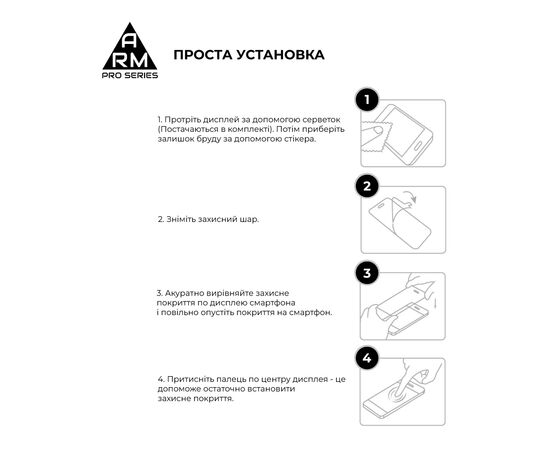 A
RM
PRO SERIES

ПРОСТА УСТАНОВКА

1

1. Протріть дисплей за допомогою серветок (Постачаються в комплекті). Потім приберіть залишок бруду за допомогою стікера.

2

2. Зніміть захисний шар.

3

3. Акуратно вирівняйте захисне покриття по дисплею смартфона і повільно опустіть покриття на смартфон.

4

4. Притисніть палець по центру дисплея - це допоможе остаточно встановити захисне покриття.