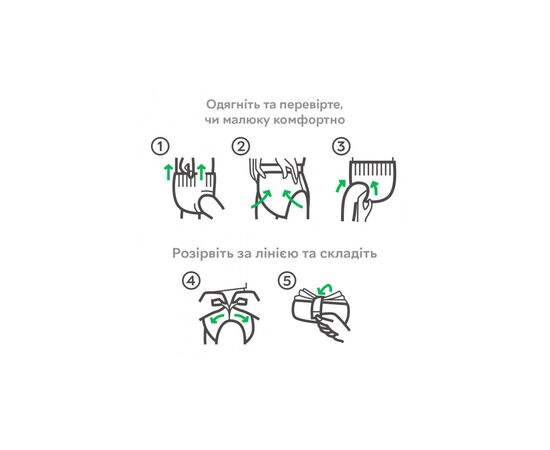 Одягніть та перевірте, чи малюку комфортно

1
2
3

Розірвіть за лінією та складіть

4
5