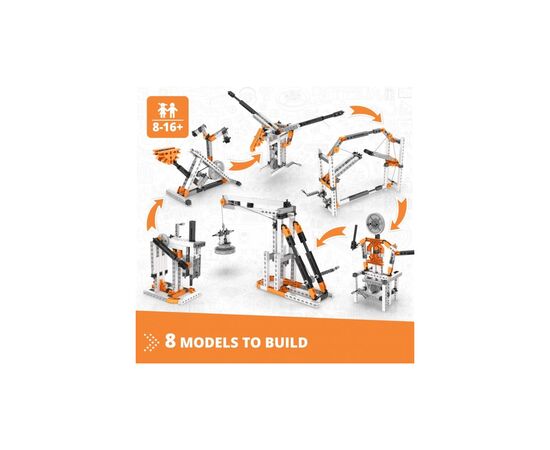 8-16+

8 MODELS TO BUILD