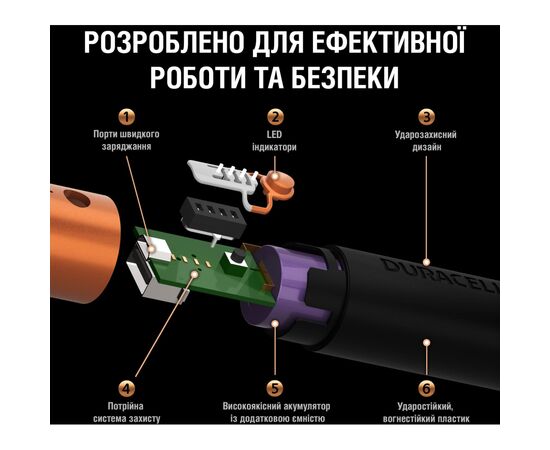 РОЗРОБЛЕНО ДЛЯ ЕФЕКТИВНОЇ РОБОТИ ТА БЕЗПЕКИ

1
Порти швидкого заряджання

2
LED індикатори

3
Ударозахисний дизайн

DURACELL

4
Потрійна система захисту

5
Високоякісний акумулятор із додатковою ємністю

6
Ударостійкий, вогнестійкий пластик