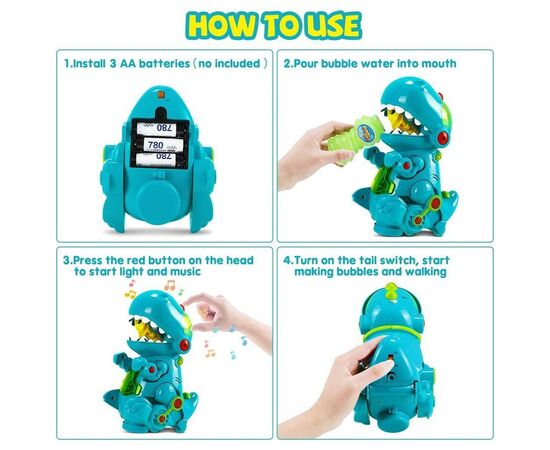 HOW TO USE

1.Install 3 AA batteries（no included）

780

780

780

2.Pour bubble water into mouth

3.Press the red button on the head to start light and music

4.Turn on the tail switch, start making bubbles and walking