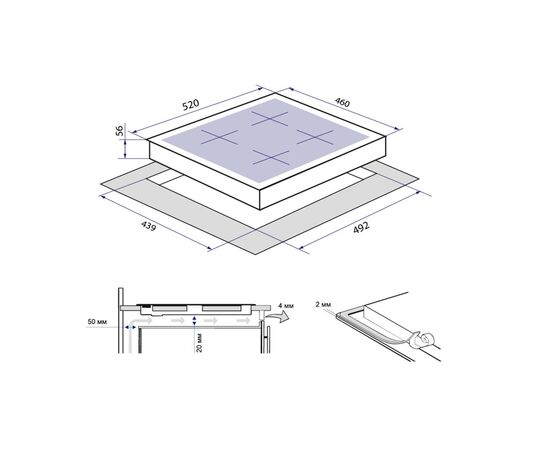 520
460
56
439
492
50 мм
20 мм
4 мм
2 мм