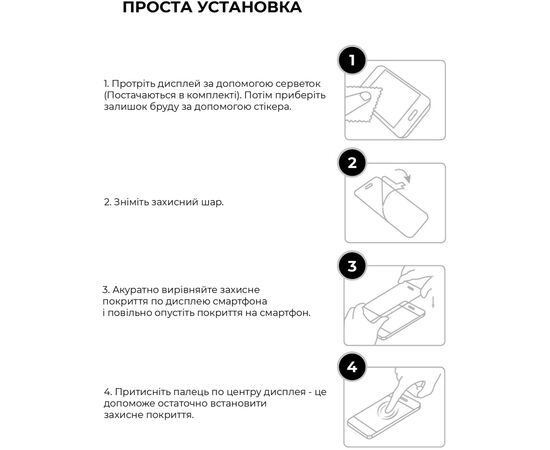 ПРОСТА УСТАНОВКА

1. Протріть дисплей за допомогою серветок (Постачаються в комплекті). Потім приберіть залишок бруду за допомогою стікера.

1

2. Зніміть захисний шар.

2

3. Акуратно вирівняйте захисне покриття по дисплею смартфона і повільно опустіть покриття на смартфон.

3

4. Притисніть палець по центру дисплея - це допоможе остаточно встановити захисне покриття.

4