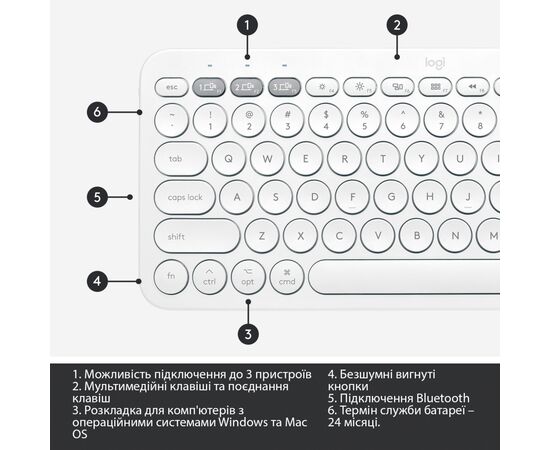 1

2

logi

esc 1 2 3

6

~ ` ! 1 @ 2 # 3 $ 4 % 5 ^ 6 & 7 * 8

tab Q W E R T Y U

5

caps lock A S D F G H J

shift Z X C V B N M

4

fn ctrl opt cmd

3

1. Можливість підключення до 3 пристроїв
2. Мультимедійні клавіші та поєднання клавіш
3. Розкладка для комп'ютерів з операційними системами Windows та Mac OS

4. Безшумні вигнуті кнопки
5. Підключення Bluetooth
6. Термін служби батареї – 24 місяці.