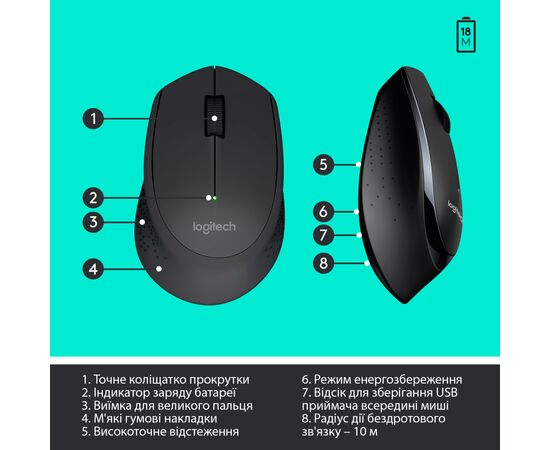 18 M

1

2

3

4

logitech

5

6

7

8

logitech

1. Точне коліщатко прокрутки
2. Індикатор заряду батареї
3. Виїмка для великого пальця
4. М'які гумові накладки
5. Високоточне відстеження

6. Режим енергозбереження
7. Відсік для зберігання USB приймача всередині миші
8. Радіус дії бездротового зв'язку – 10 м