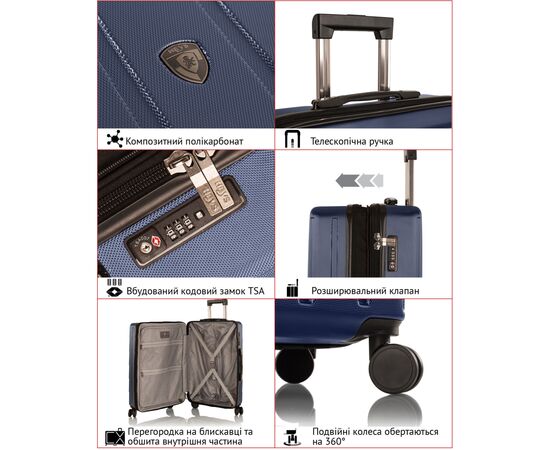 Композитний полікарбонат

Телескопічна ручка

Вбудований кодовий замок TSA

Розширювальний клапан

Перегородка на блискавці та обшита внутрішня частина

Подвійні колеса обертаються на 360°